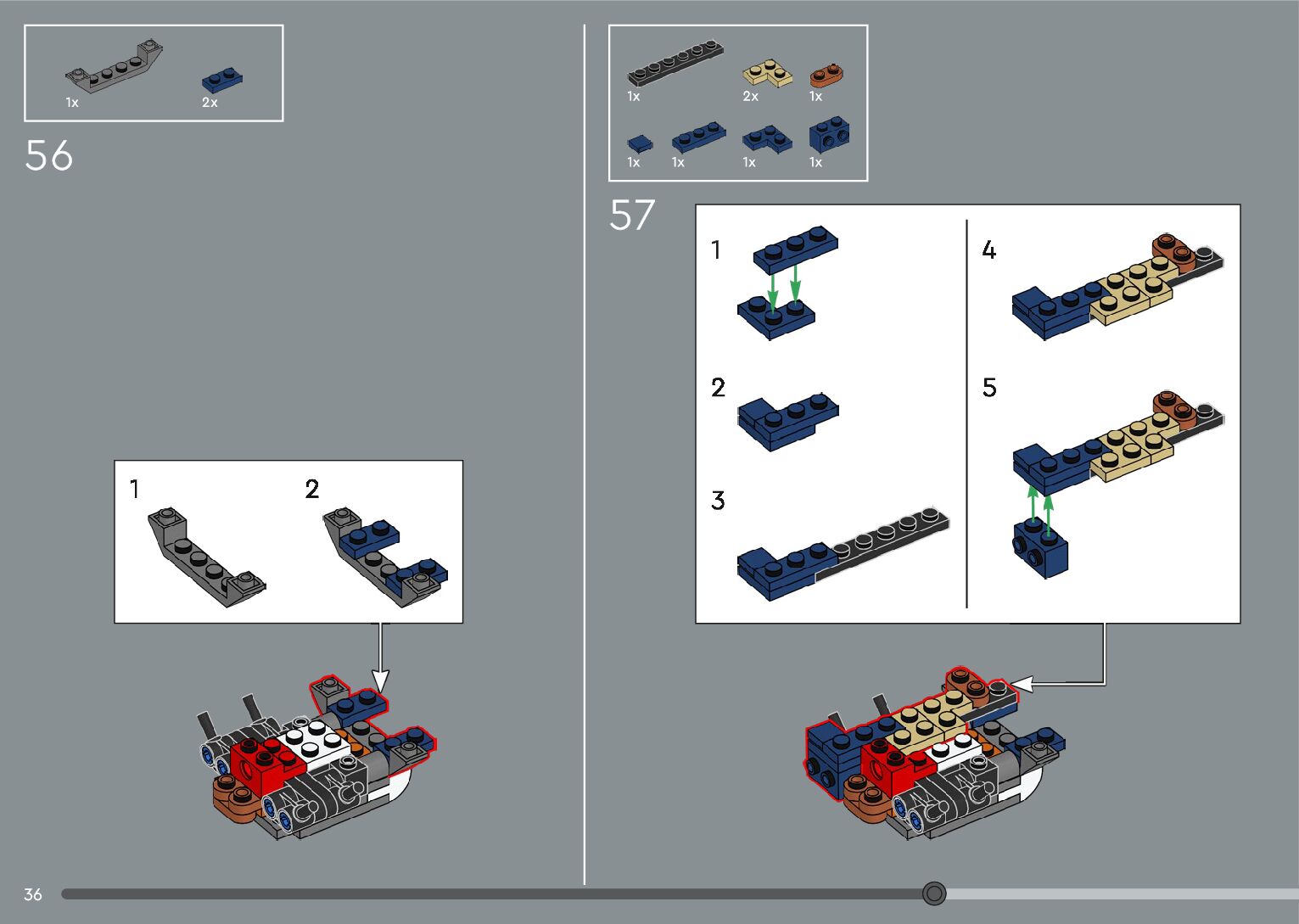 1x 2x

56

1 2

1x 2x 1x

1x 1x 1x 1x

57

1

2

3

4

5

36