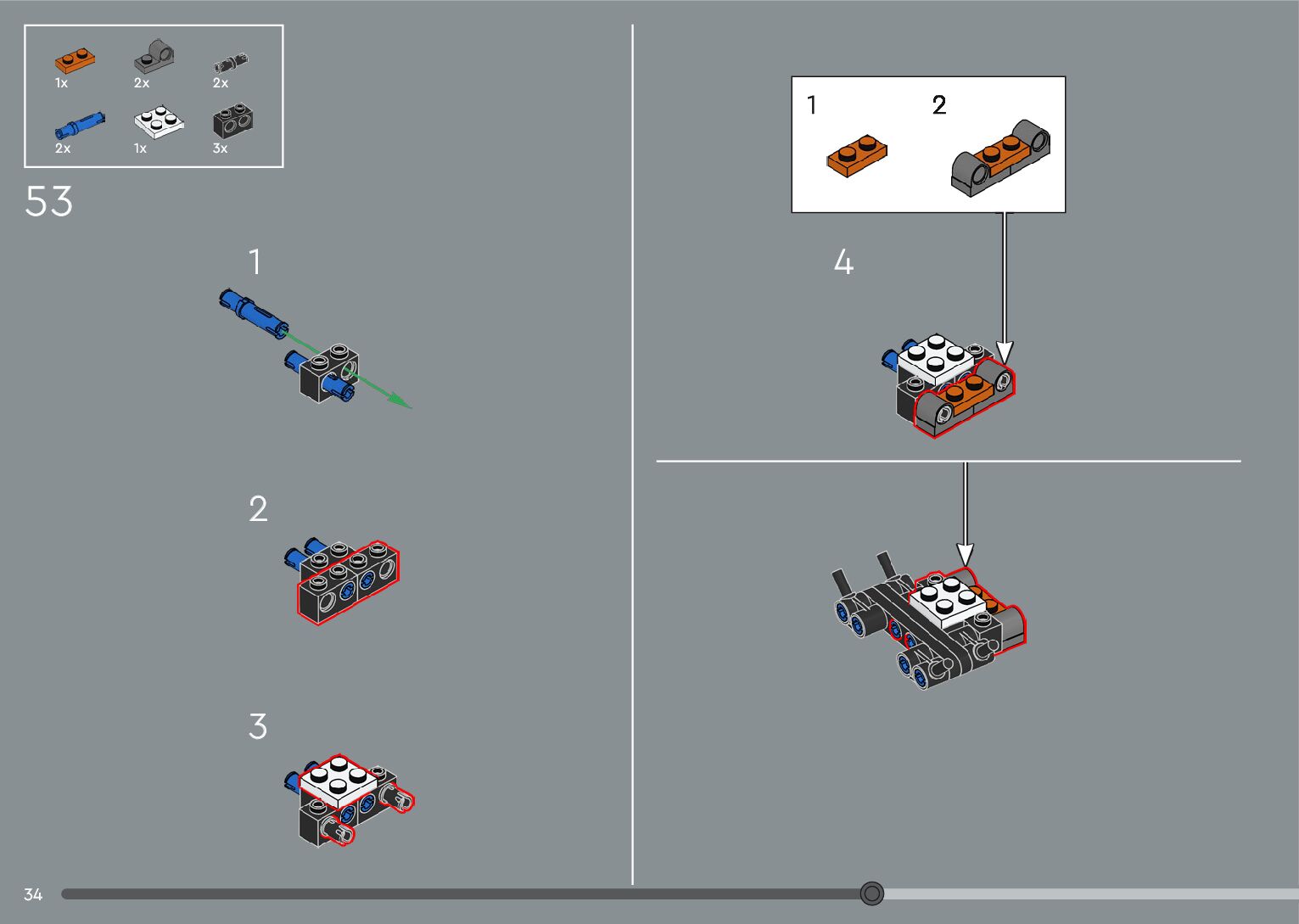 1x 2x 2x
2x 1x 3x

53

1

2

3

1 2

4

34