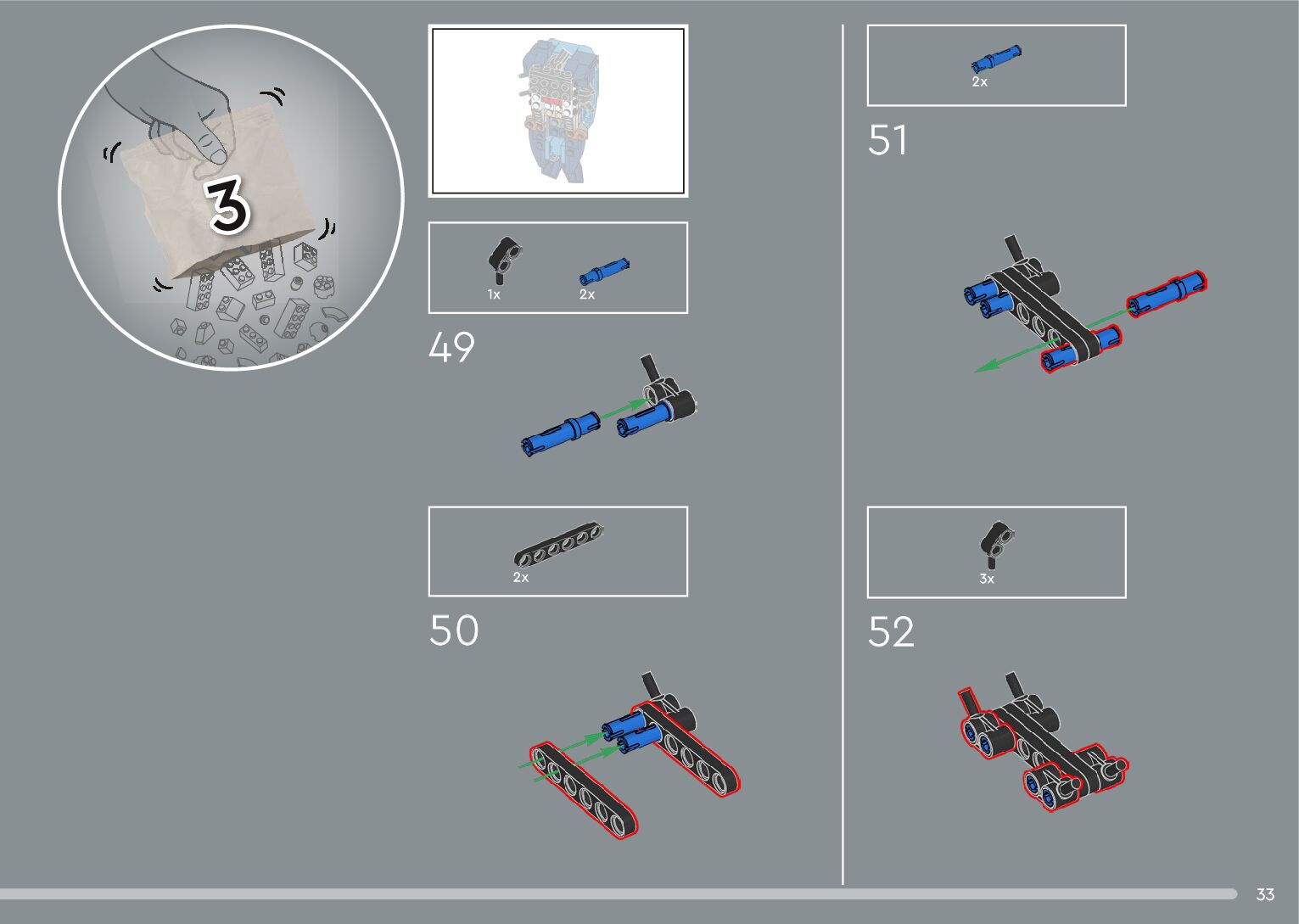 3

1x 2x

49

2x

50

2x

51

3x

52

33