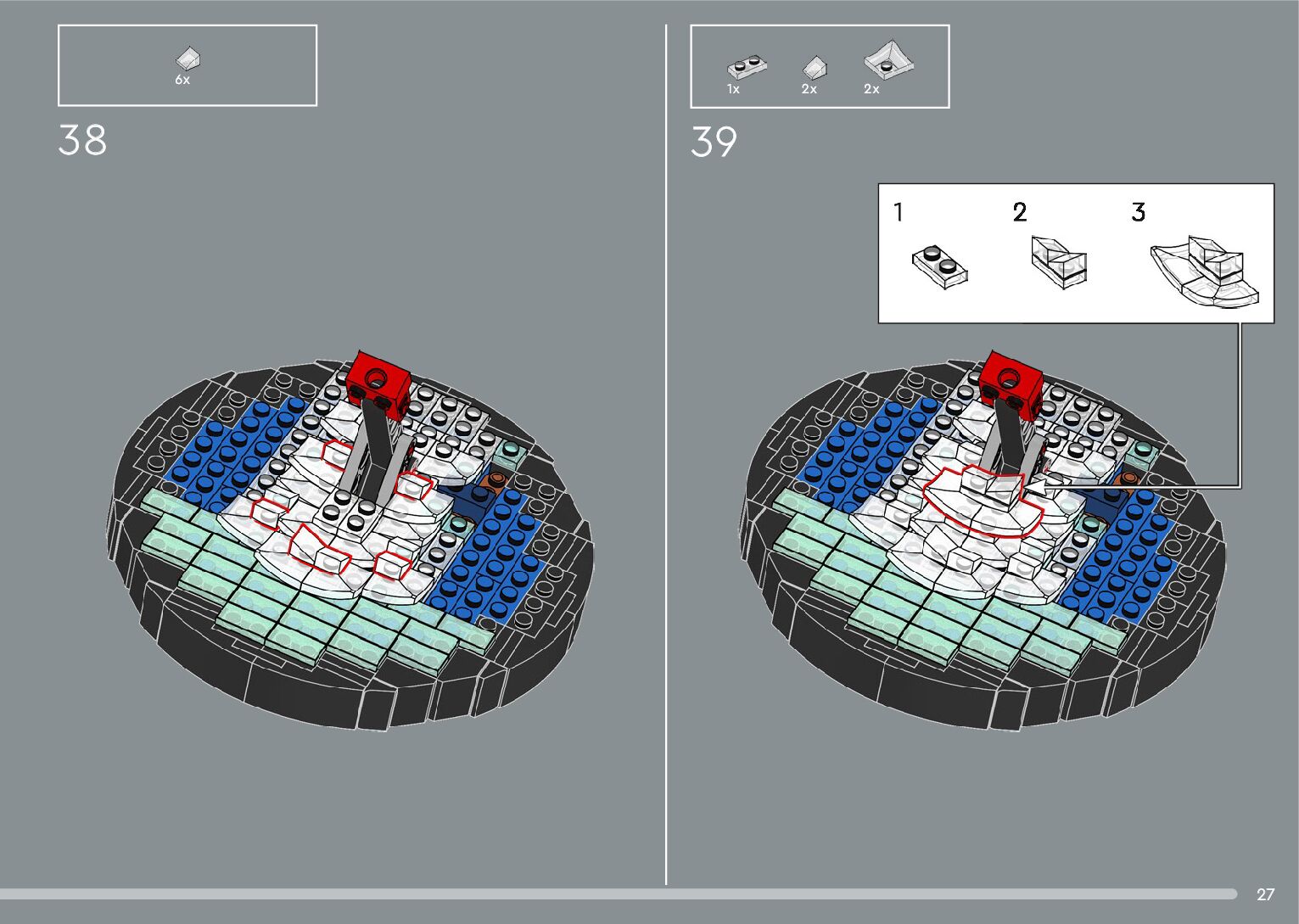 6x

38

1x 2x 2x

39

1

2

3

27