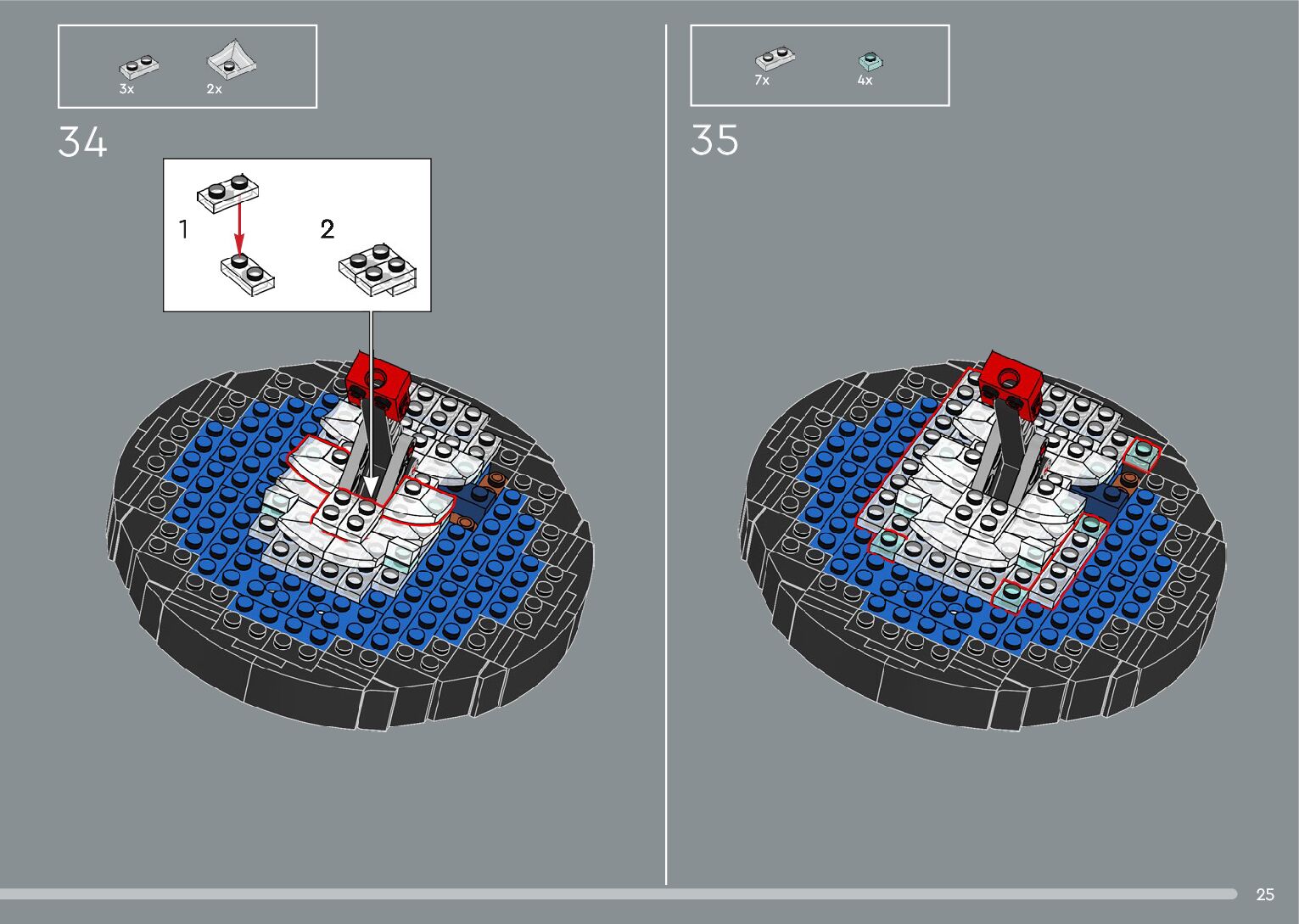 3x 2x

34

1 2

7x 4x

35

25