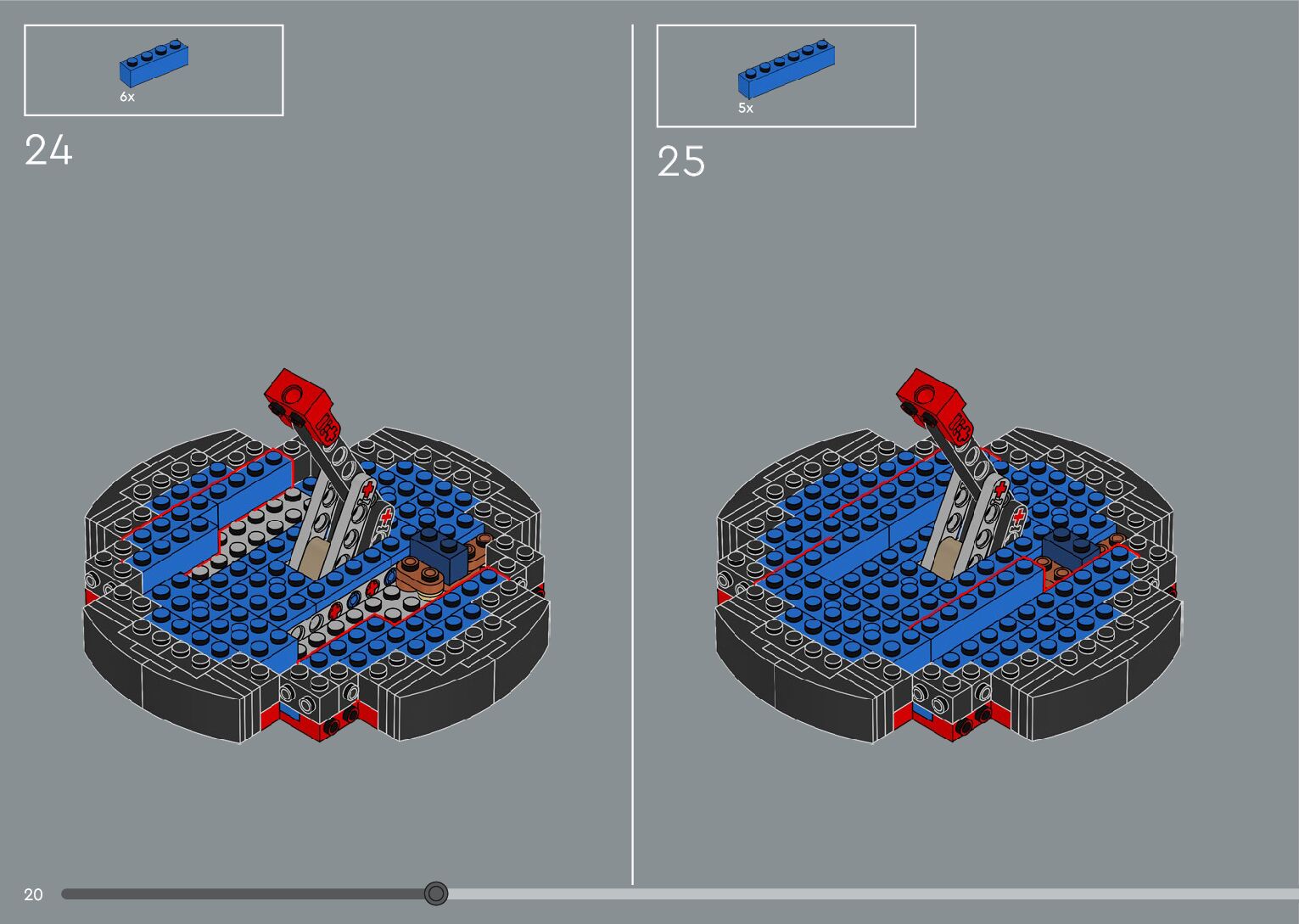 6x

24

5x

25

20