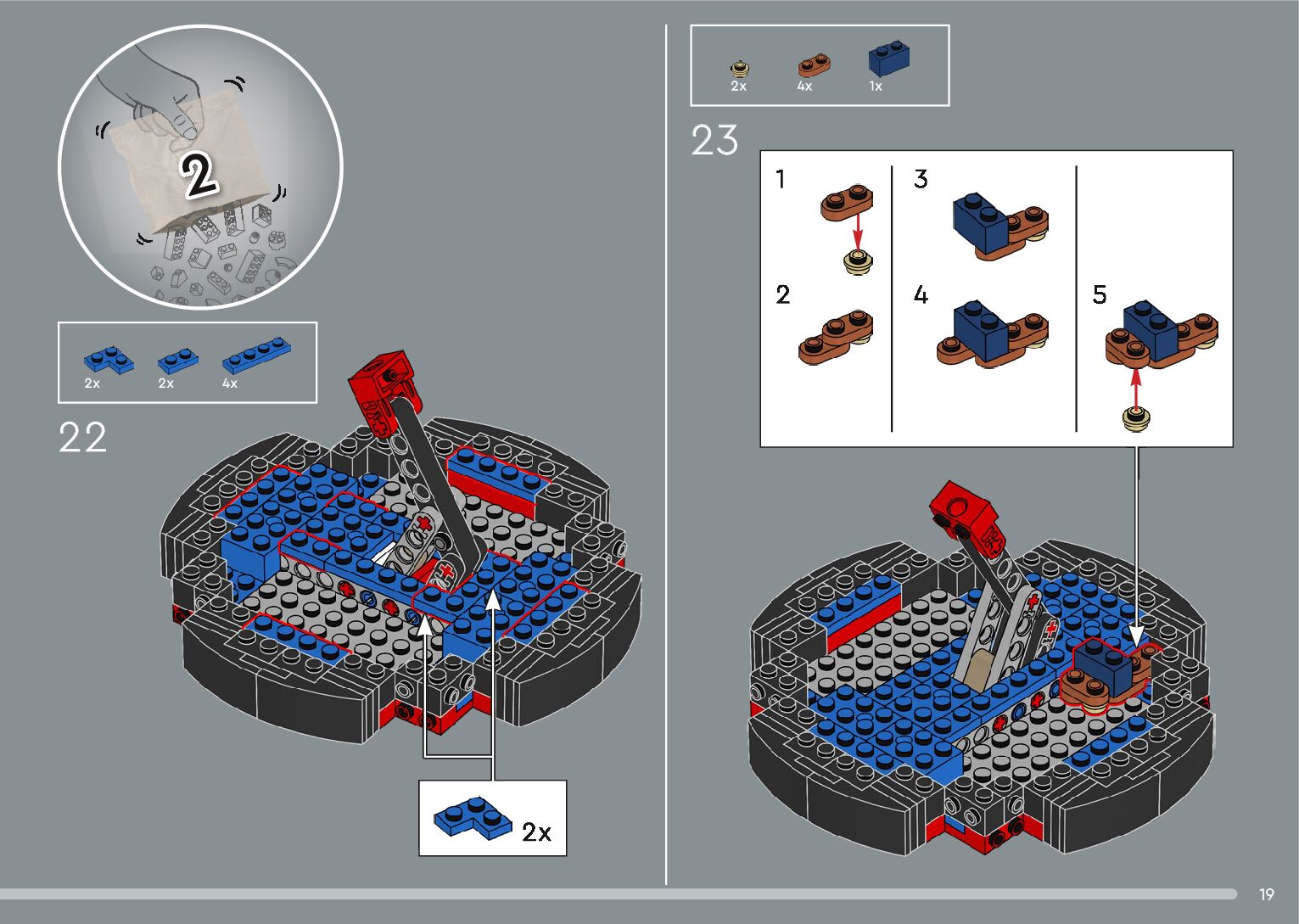 2

2x 2x 4x

22

2x

2x 4x 1x

23

1

2

3

4

5

19