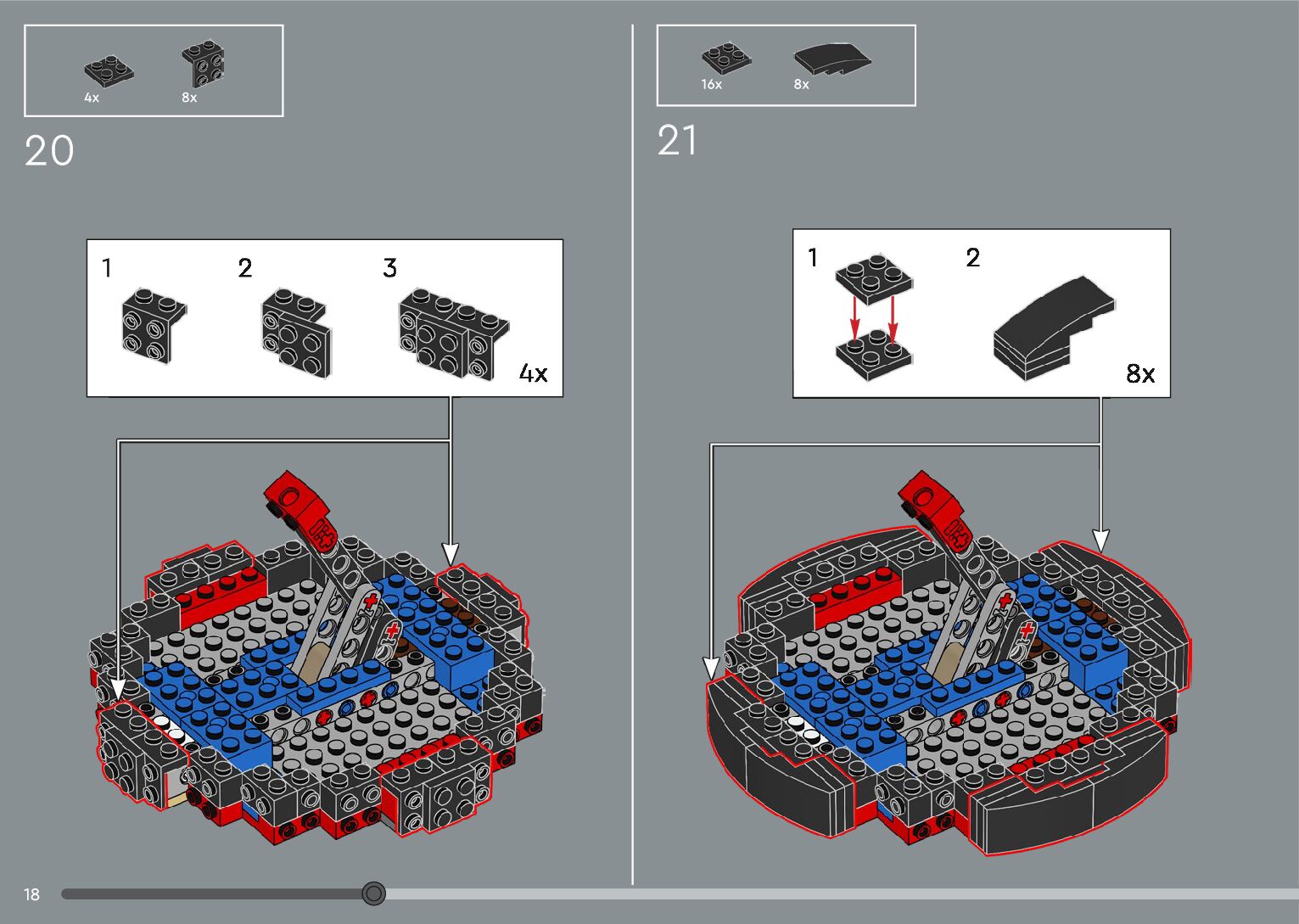 4x 8x

20

1 2 3

4x

16x 8x

21

1 2

8x

18