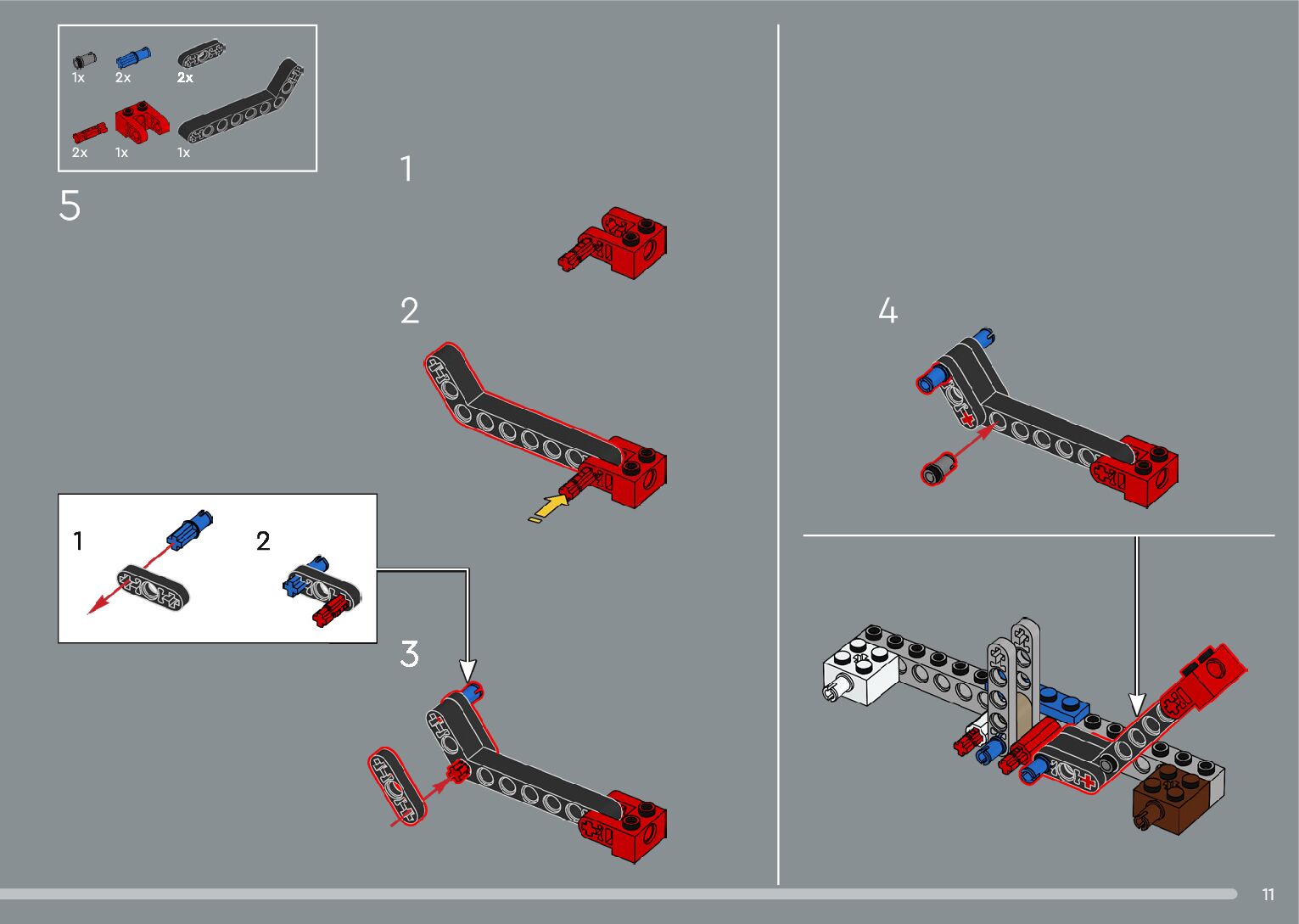 1x 2x 2x
2x 1x 1x

5

1

2

1 2

3

4

11