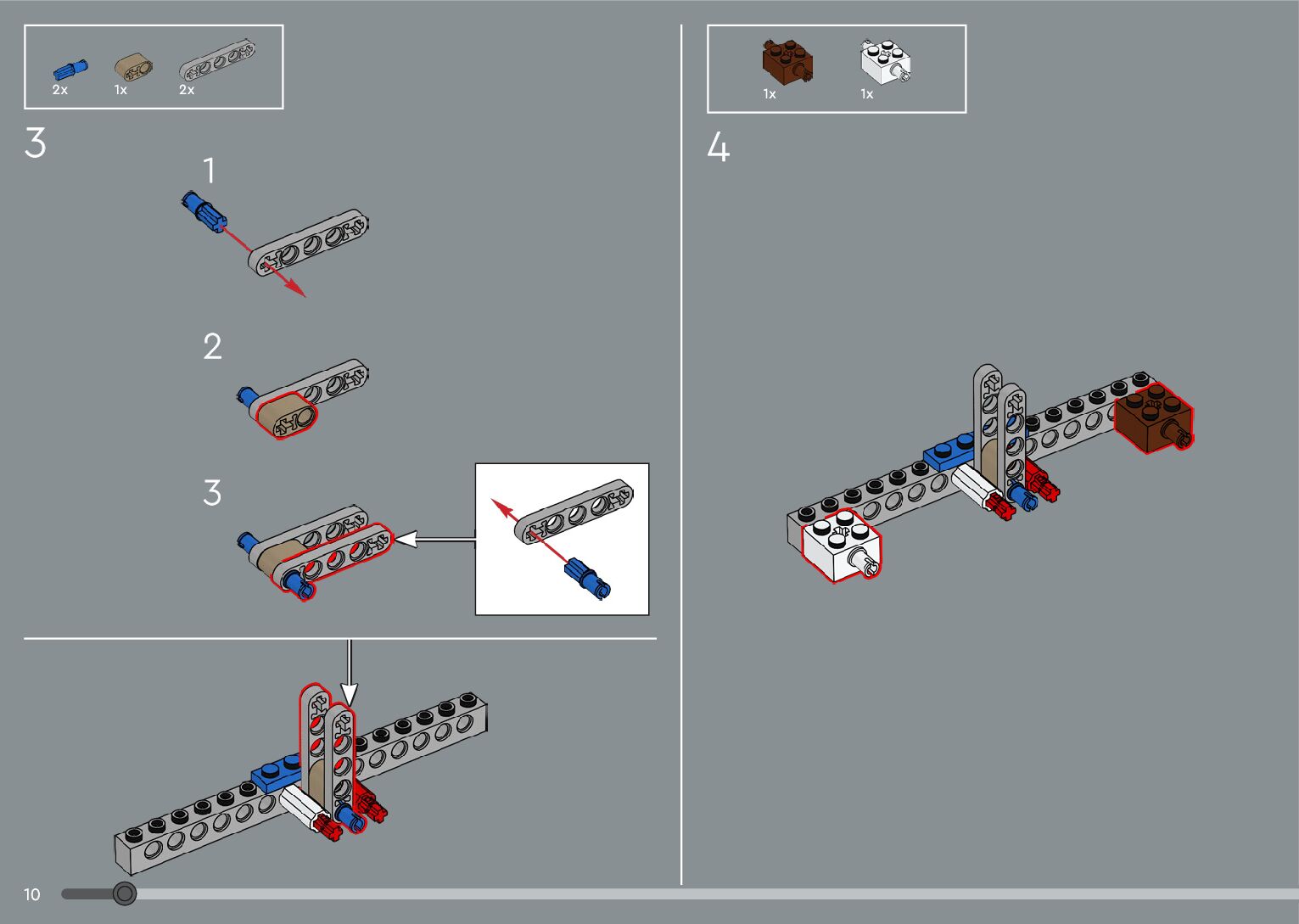 2x 1x 2x

3

1

2

3

1x 1x

4

10