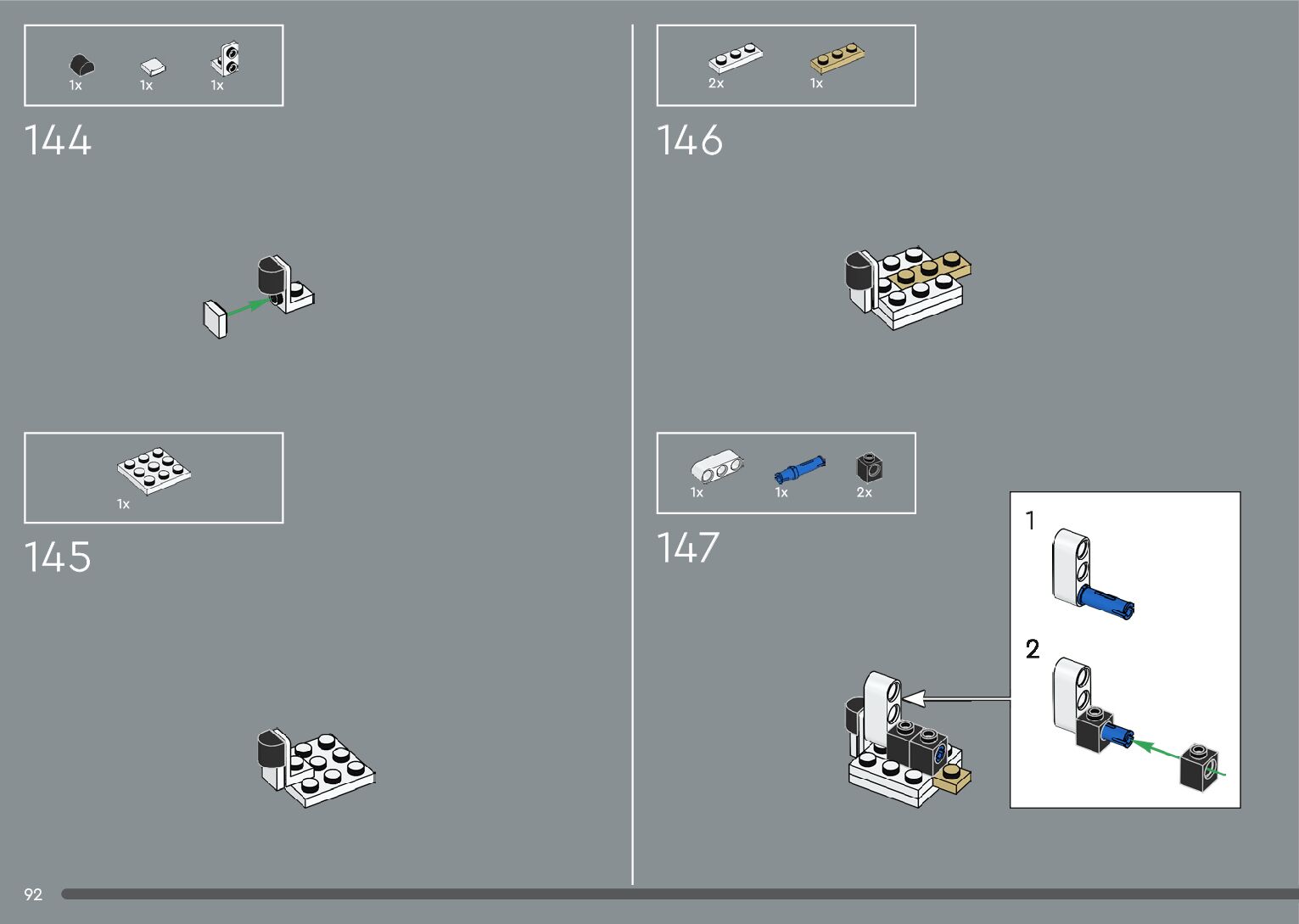 1x 1x 1x

144

1x

145

2x 1x

146

1x 1x 2x

147

1

2

92