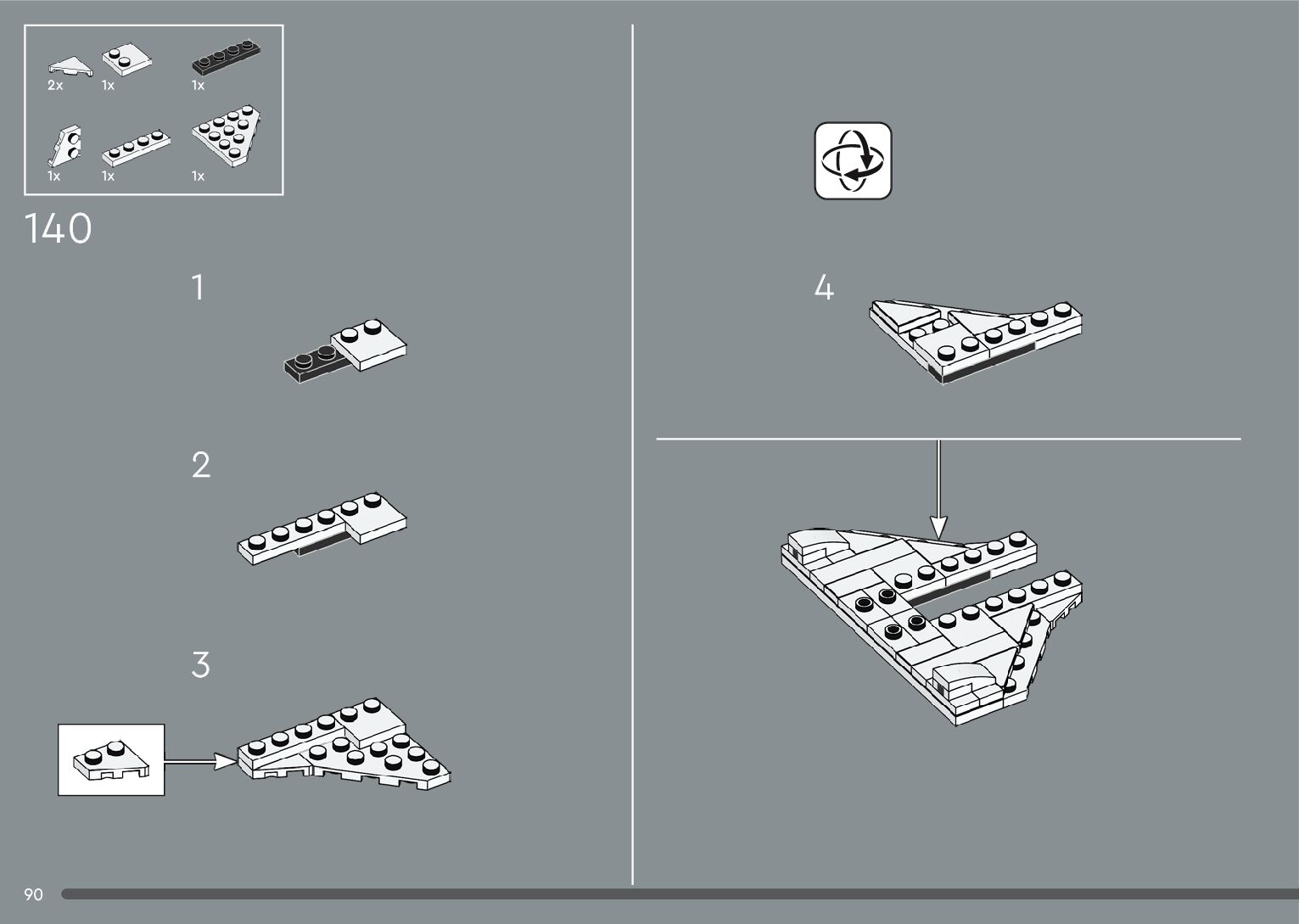 2x
1x
1x
1x
1x
1x

140

1

2

3

4

90