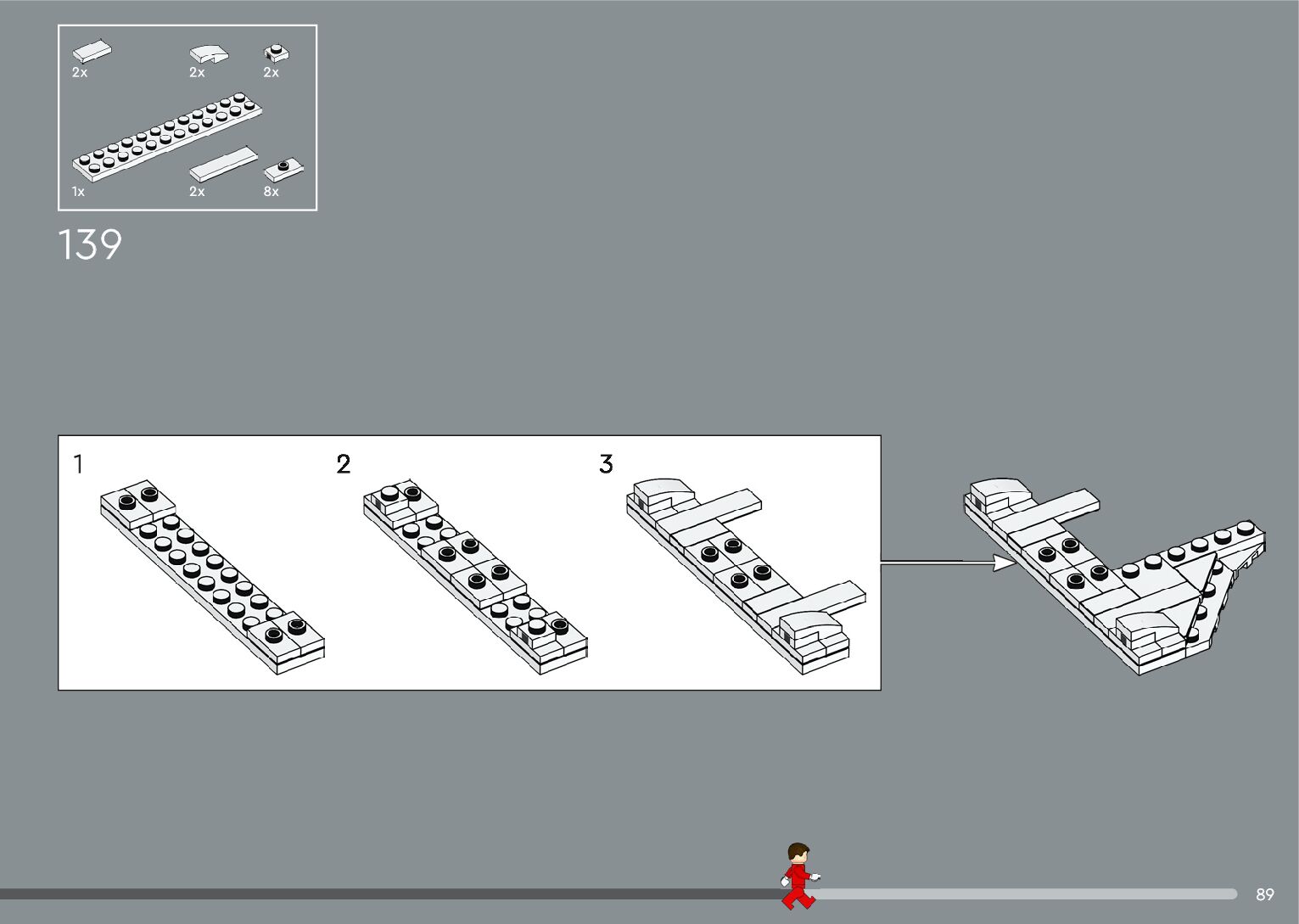 2x
2x
2x
1x
2x
8x

139

1
2
3

89