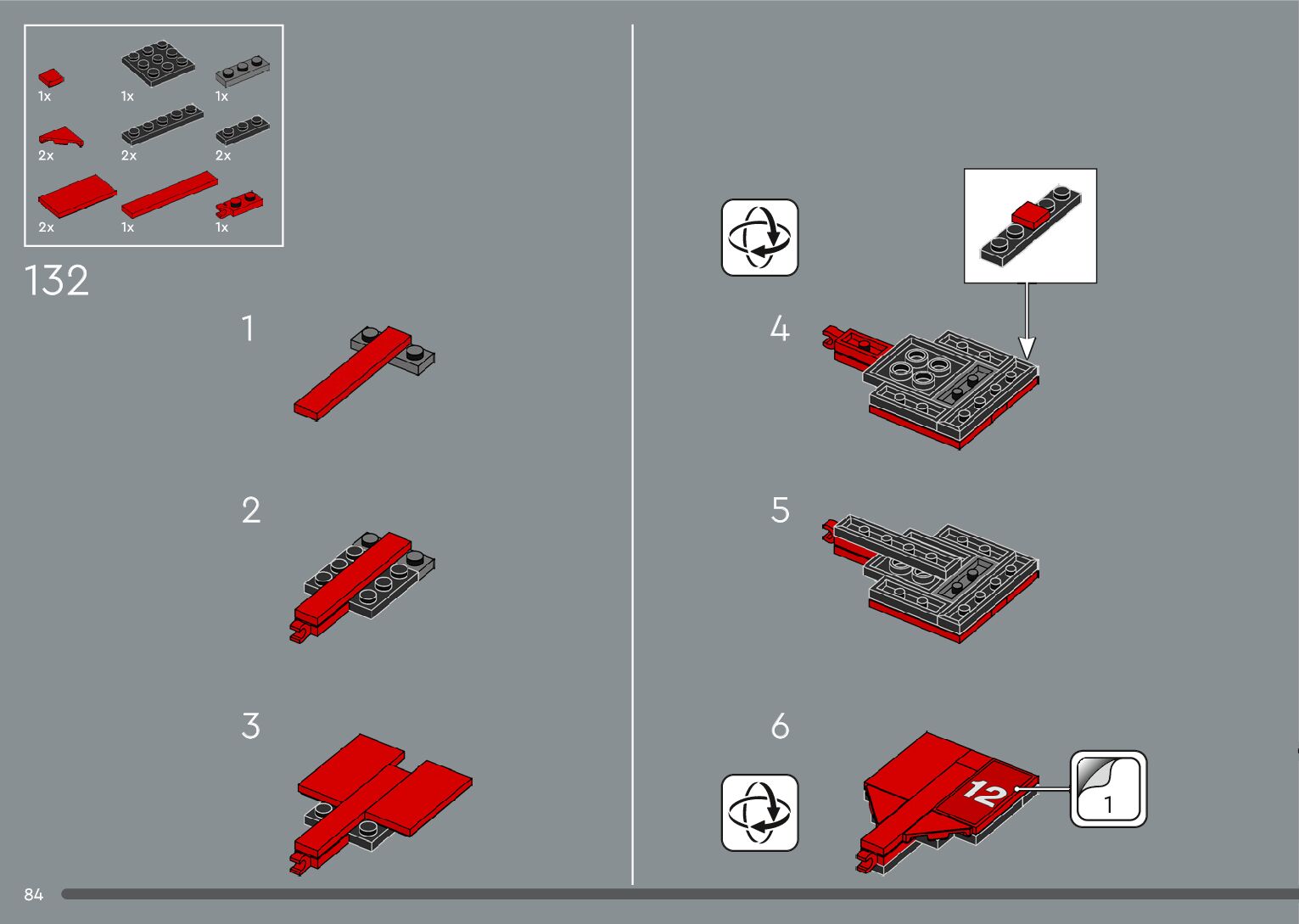 1x
1x
1x
2x
2x
2x
2x
1x
1x

132

1

2

3

4

5

6

12

1

84