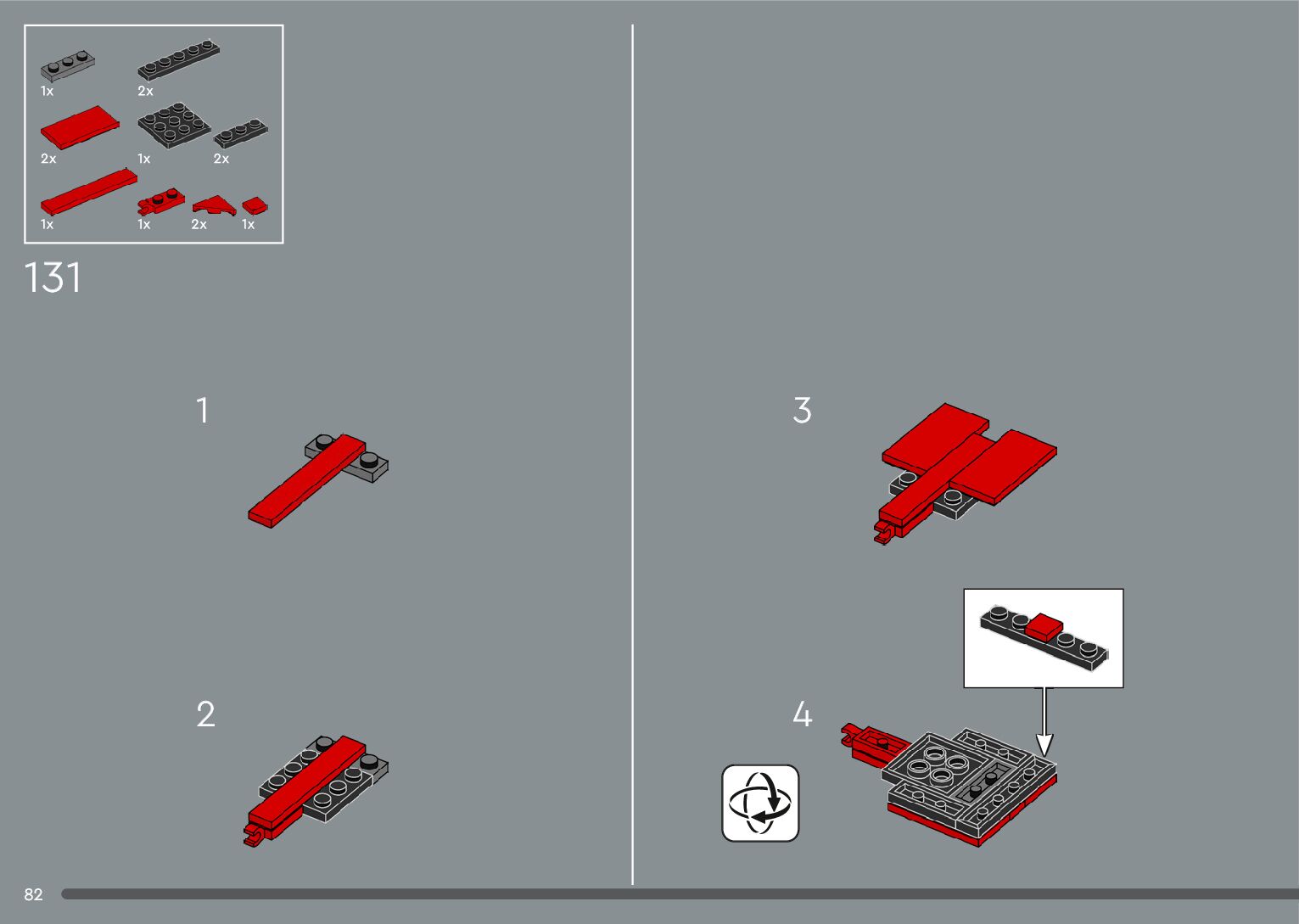 1x 2x

2x 1x 2x

1x 1x 2x 1x

131

1

2

3

4

82