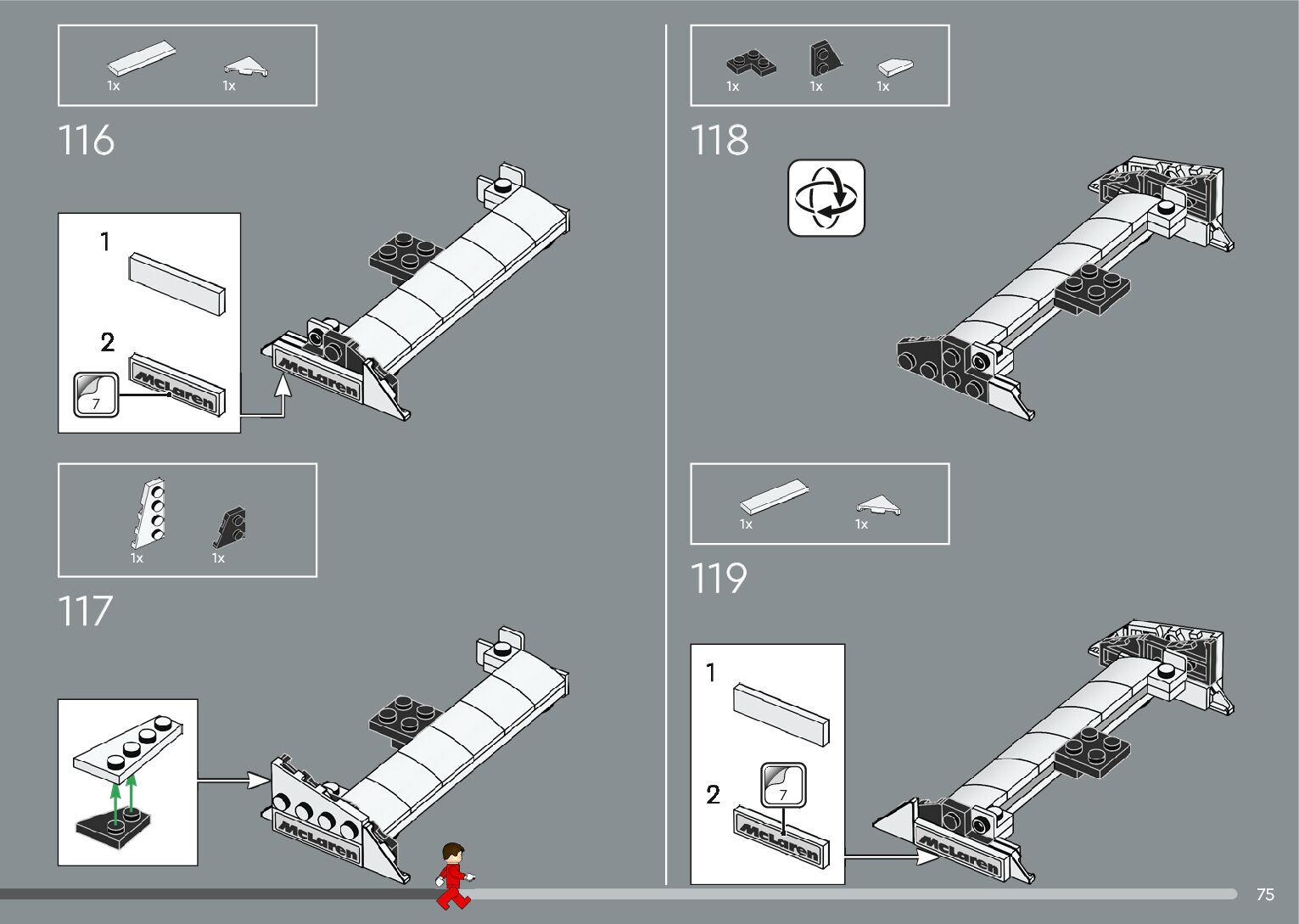 1x 1x

116

1

2

7

McLaren

McLaren

1x 1x

117

McLaren

1x 1x 1x

118

1x 1x

119

1

2

7

McLaren

McLaren

75