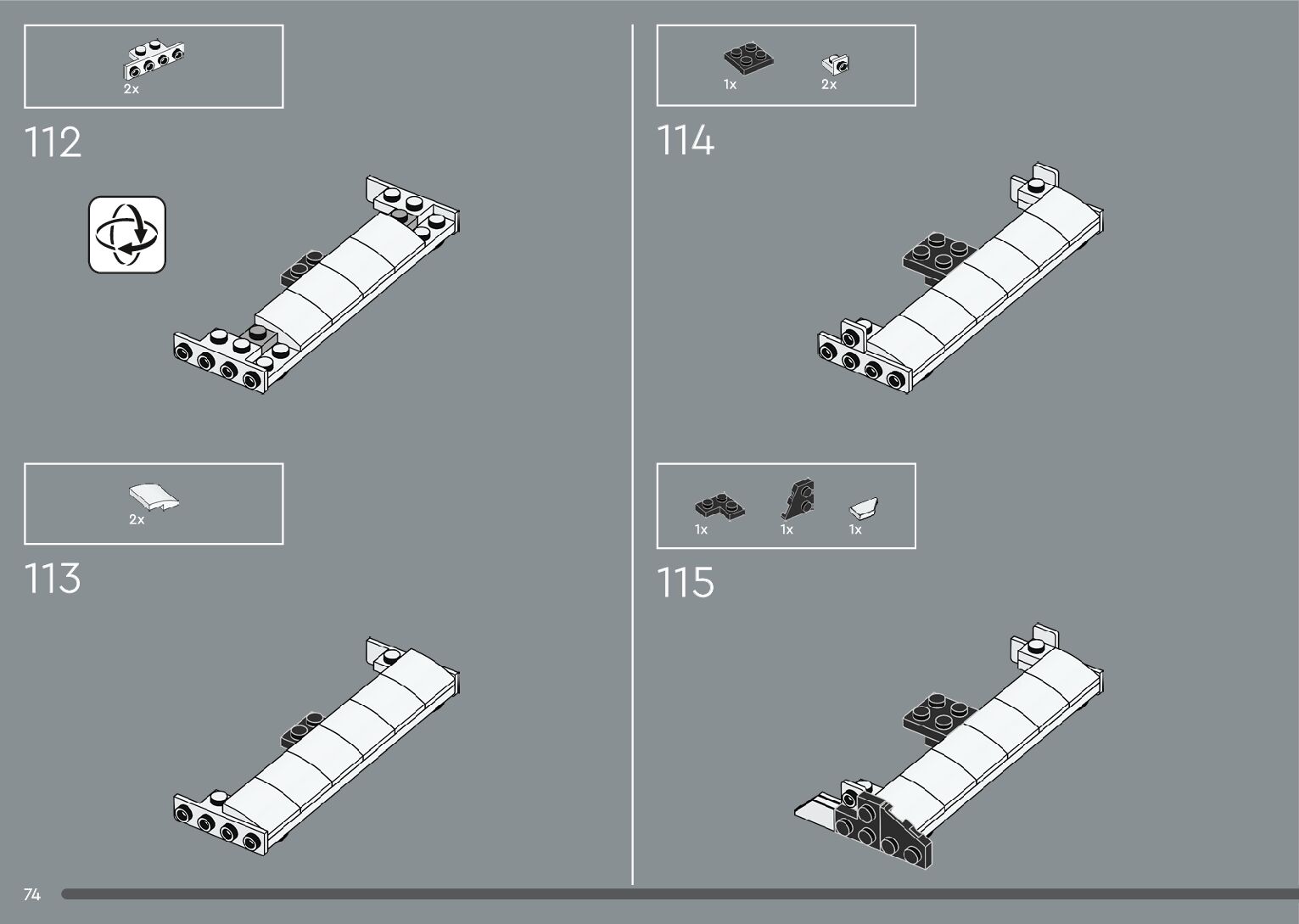 2x

112

2x

113

1x 2x

114

1x 1x 1x

115

74