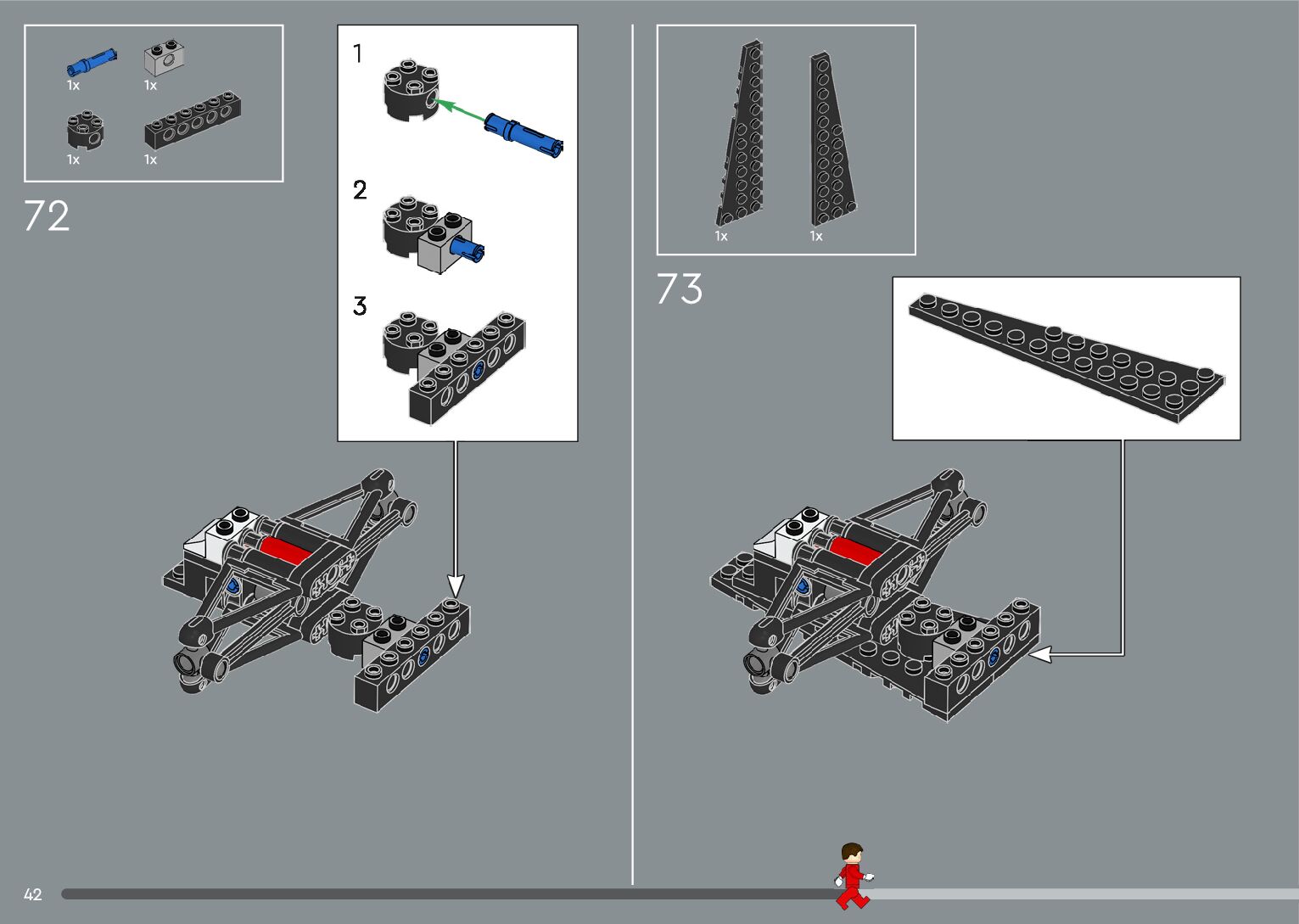 1x 1x
1x 1x

72

1

2

3

1x 1x

73

42