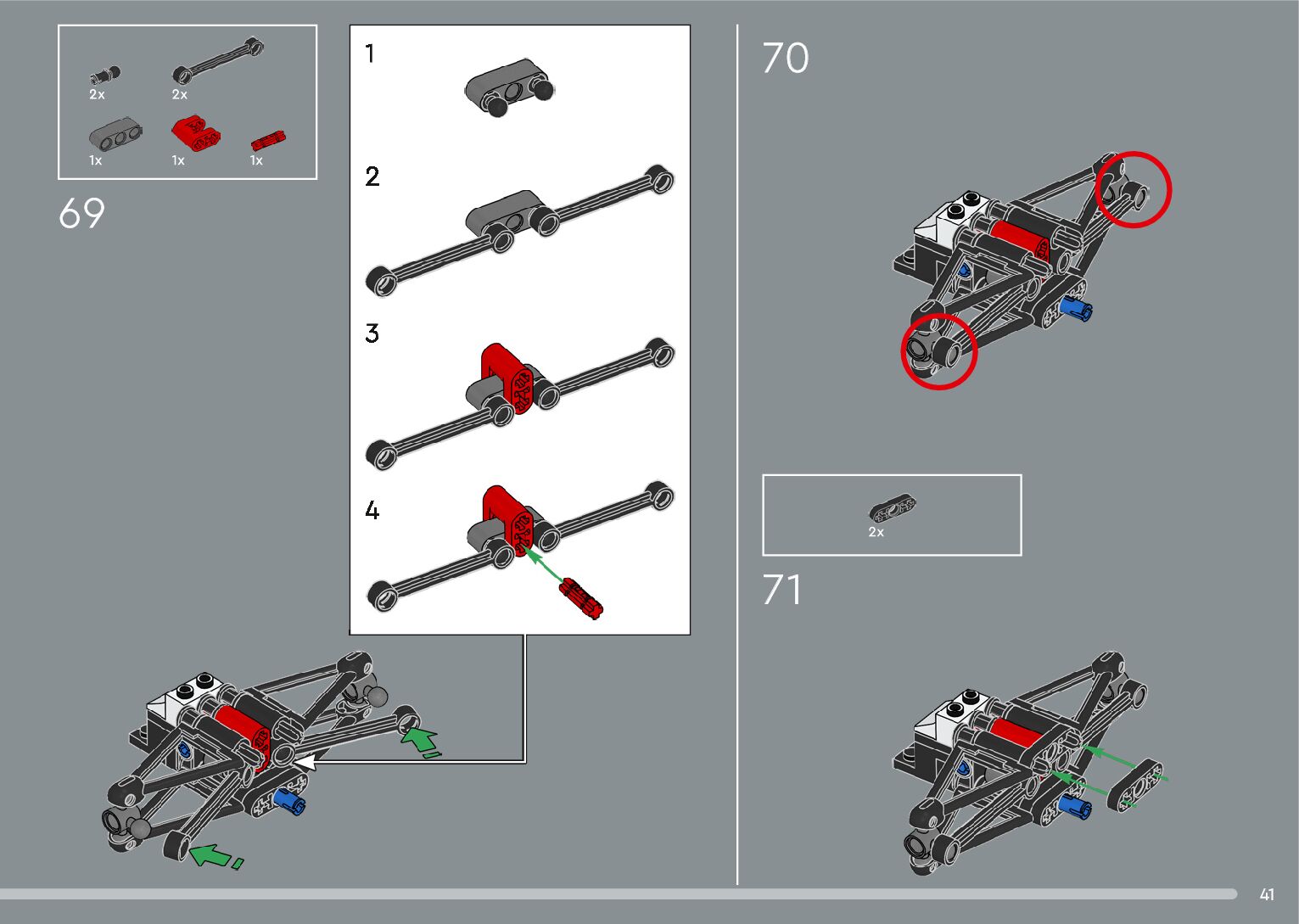 2x
2x
1x
1x
1x

69

1

2

3

4

70

2x

71

41