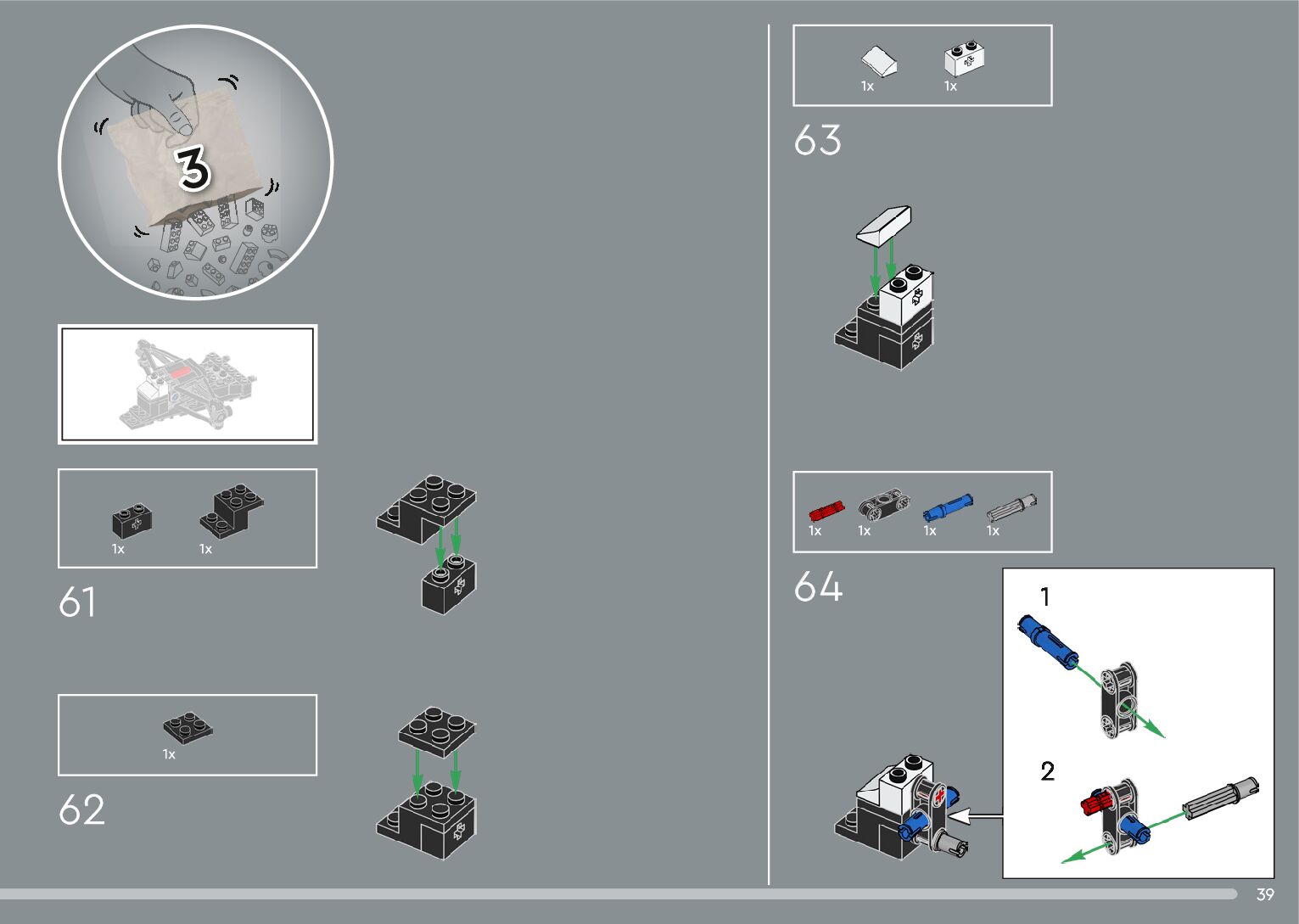 3

1x 1x

61

1x

62

1x 1x

63

1x 1x 1x 1x

64

1

2

39