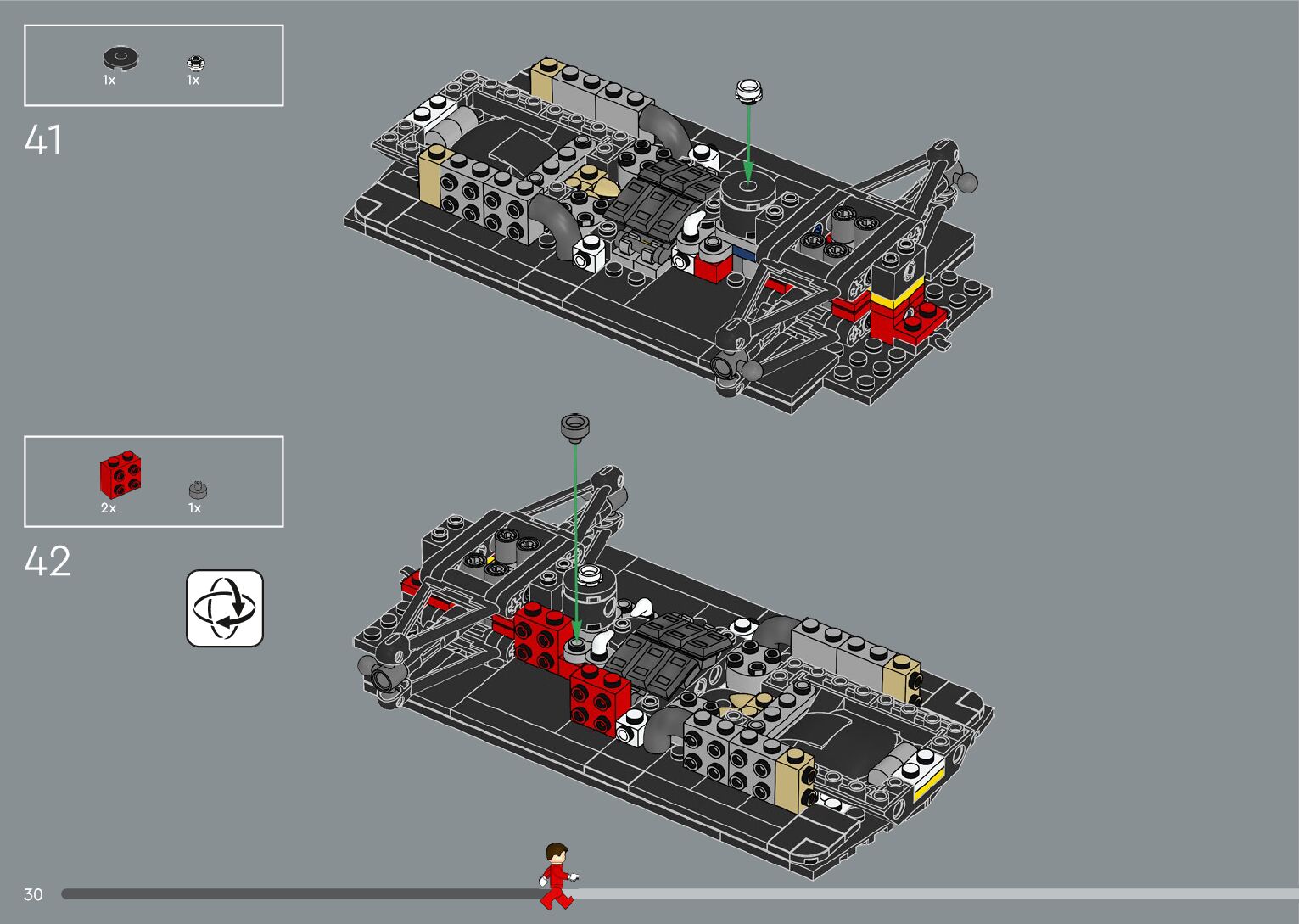 1x 1x

41

2x 1x

42

30