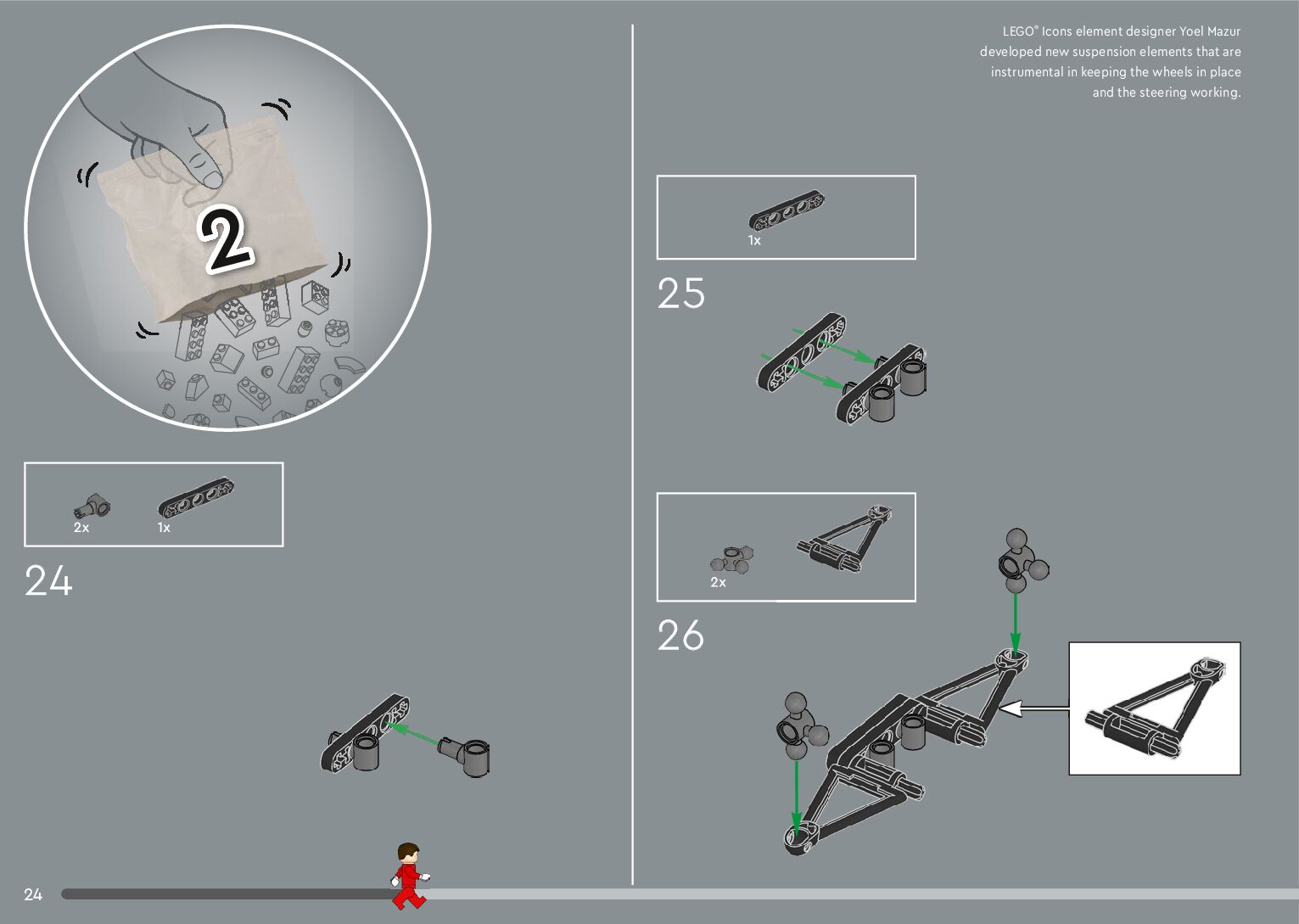 2

2x 1x

24

24

LEGO® Icons element designer Yoel Mazur developed new suspension elements that are instrumental in keeping the wheels in place and the steering working.

1x

25

2x

26