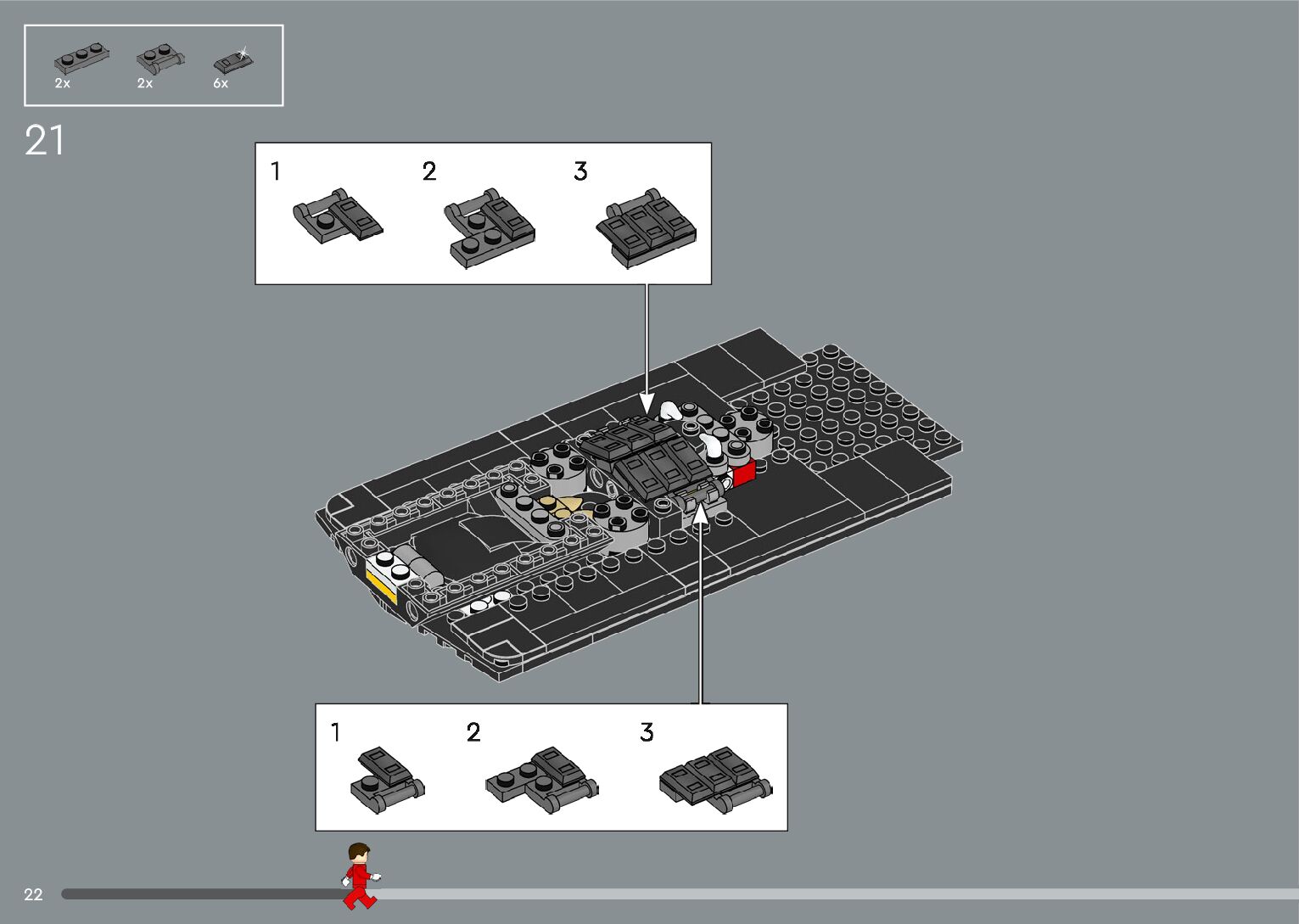 2x 2x 6x

21

1 2 3

1 2 3

22