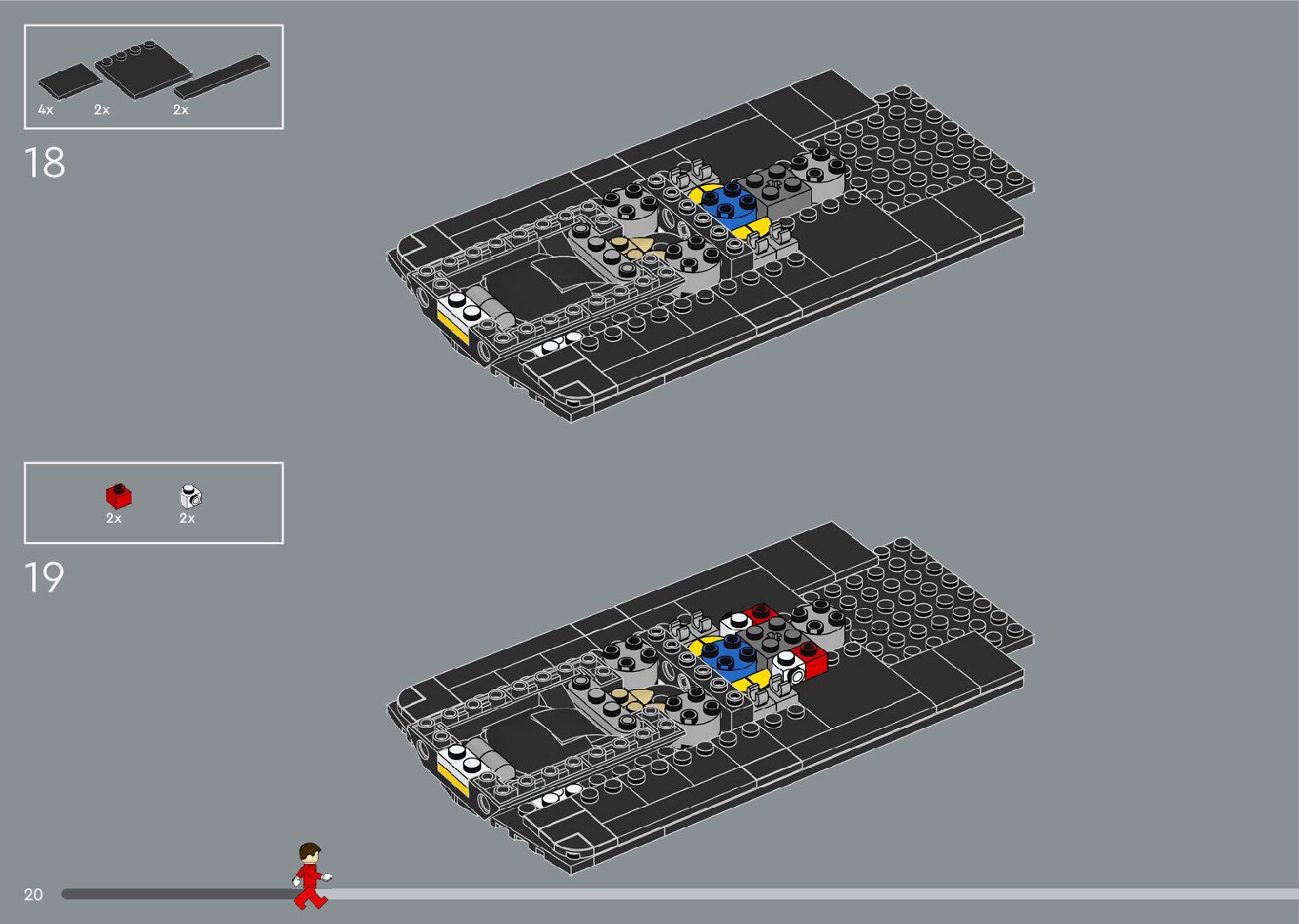 4x 2x 2x

18

2x 2x

19

20