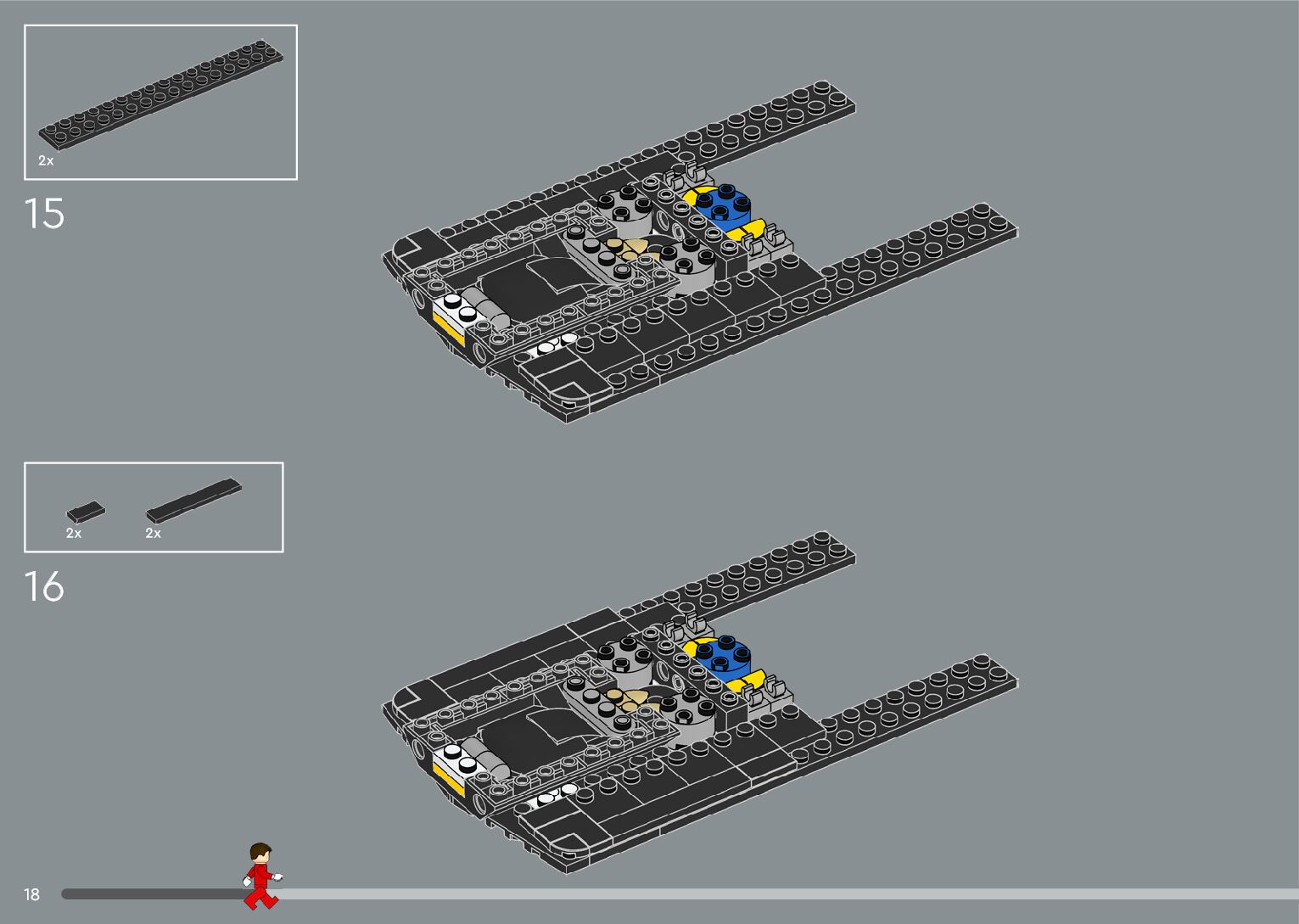 2x

15

2x

2x

16

18