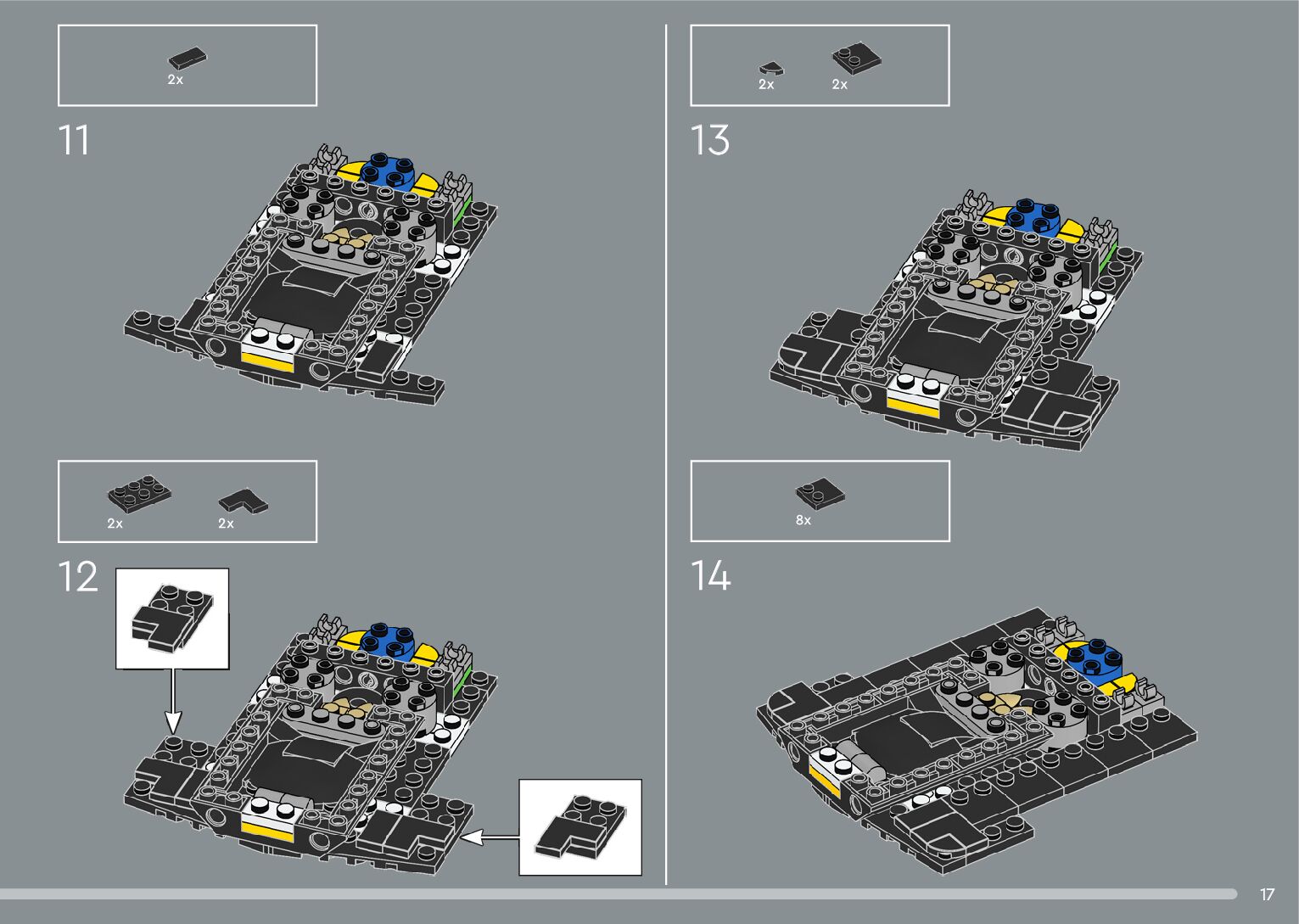 2x

11

2x 2x

12

2x 2x

13

8x

14

17