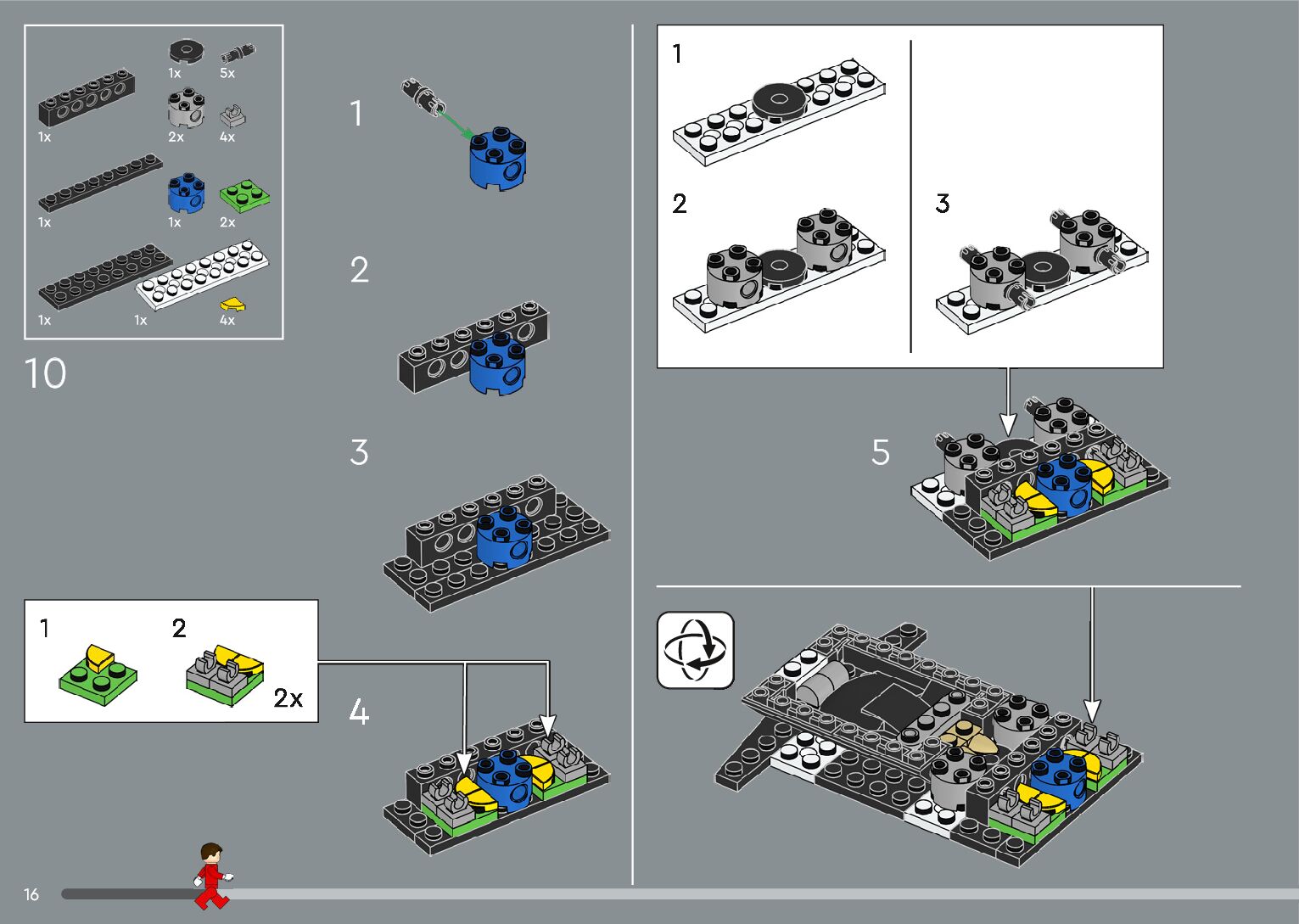 1x 5x
1x 2x 4x
1x 1x 2x
1x 1x 4x

10

1

2

3

1 2
2x

4

1

2

3

5

16