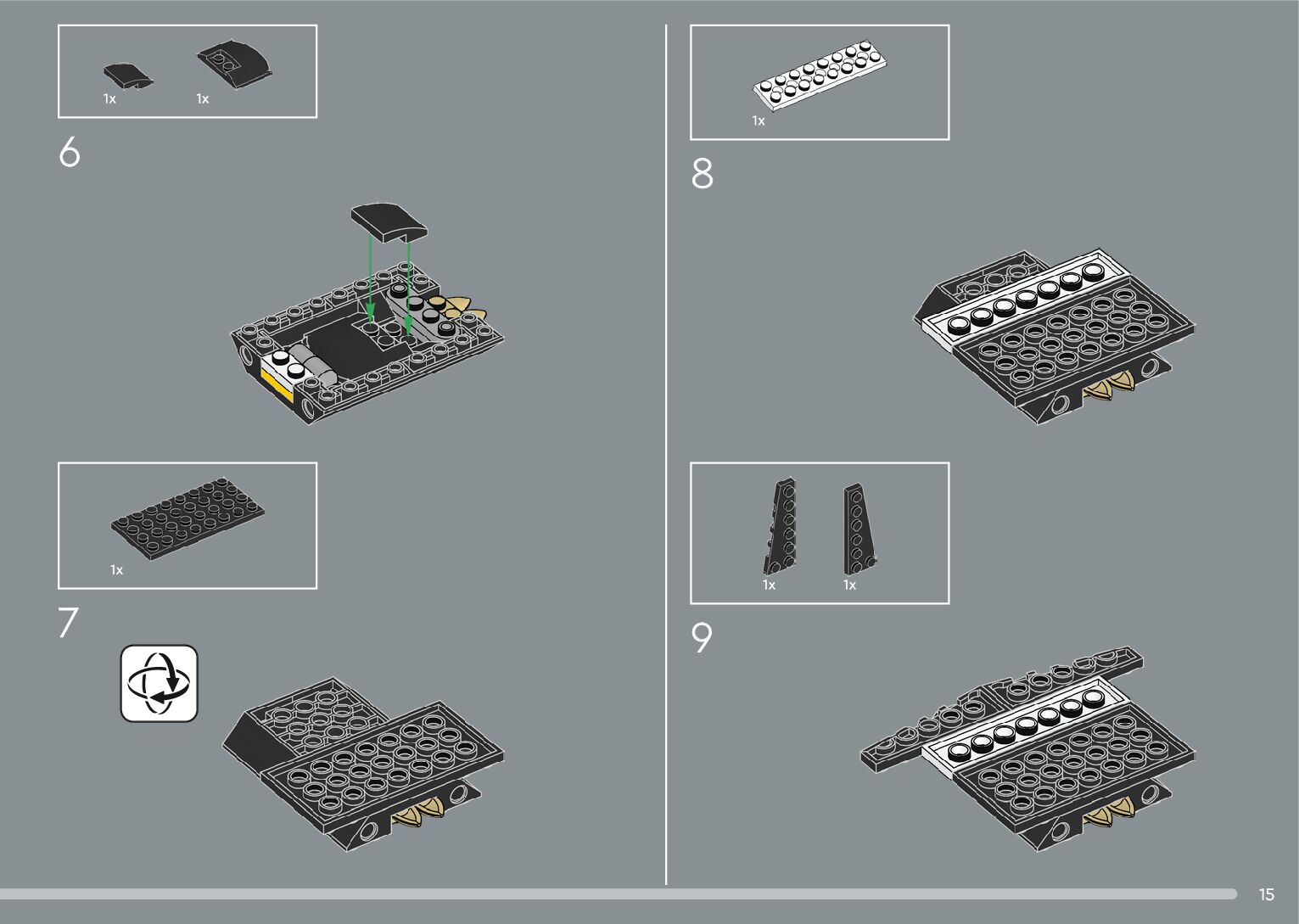 1x
1x

6

1x

7

1x

8

1x
1x

9

15