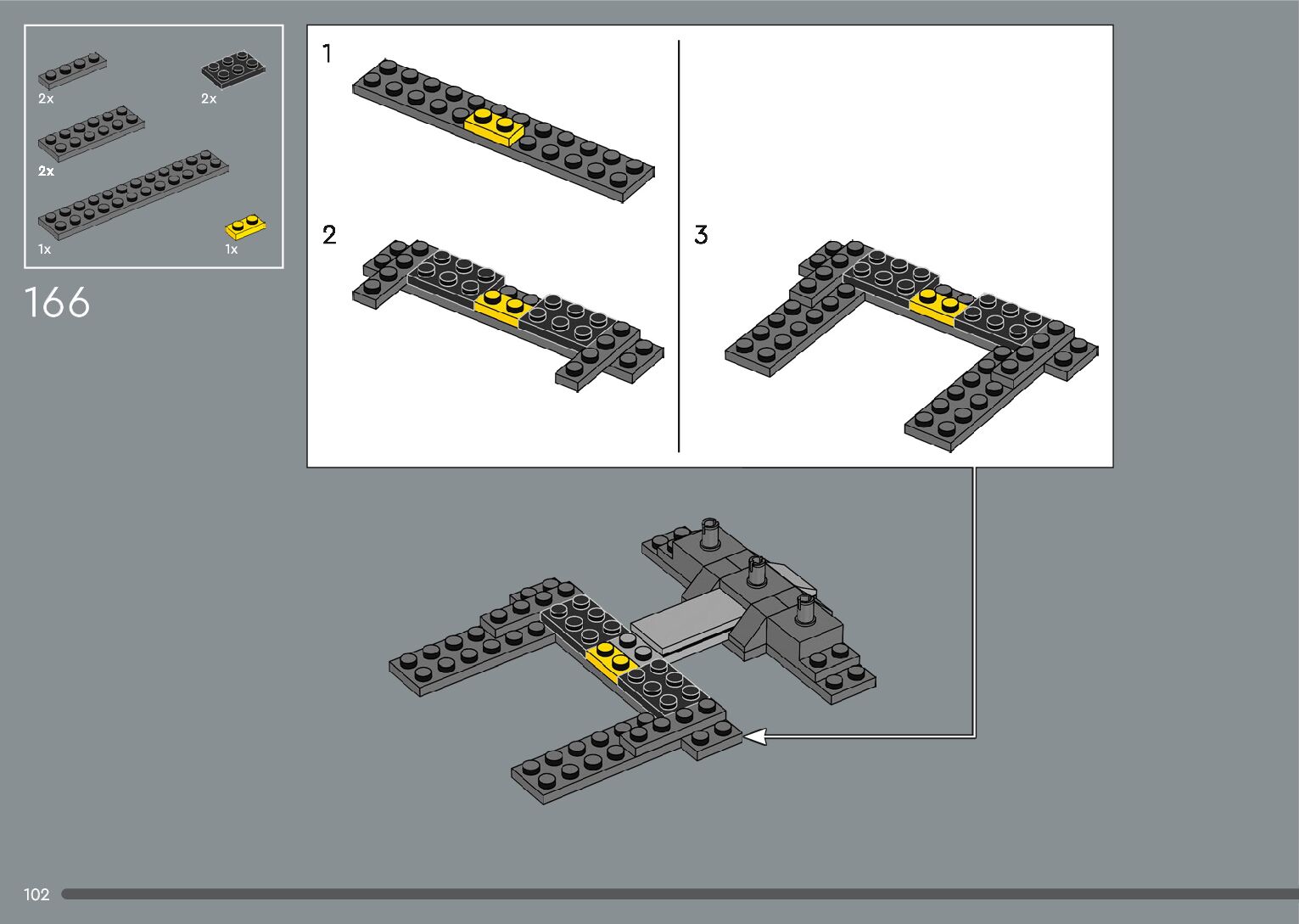 2x
2x
2x
1x
1x

166

1

2

3

102