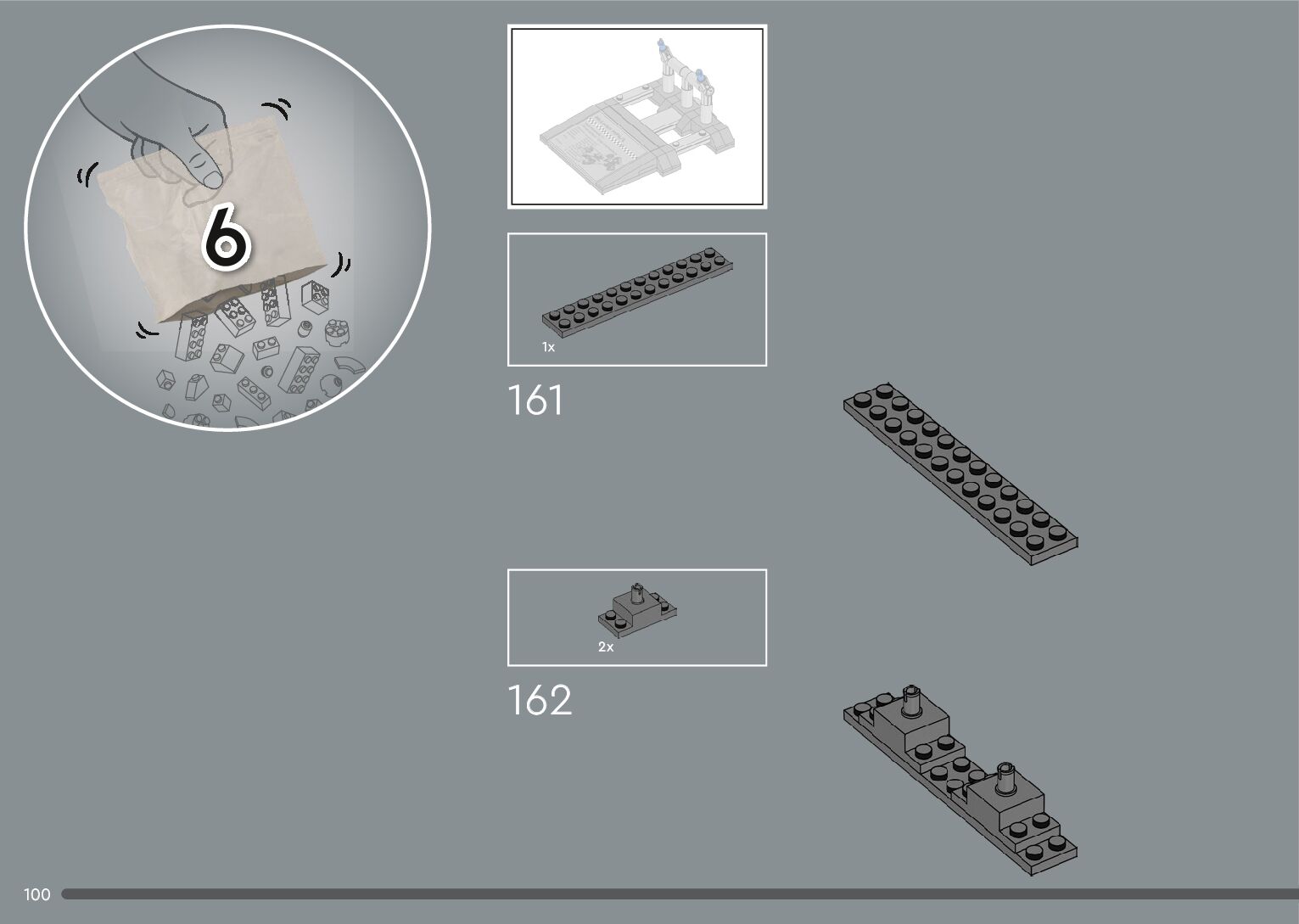 6

1x

161

2x

162

100