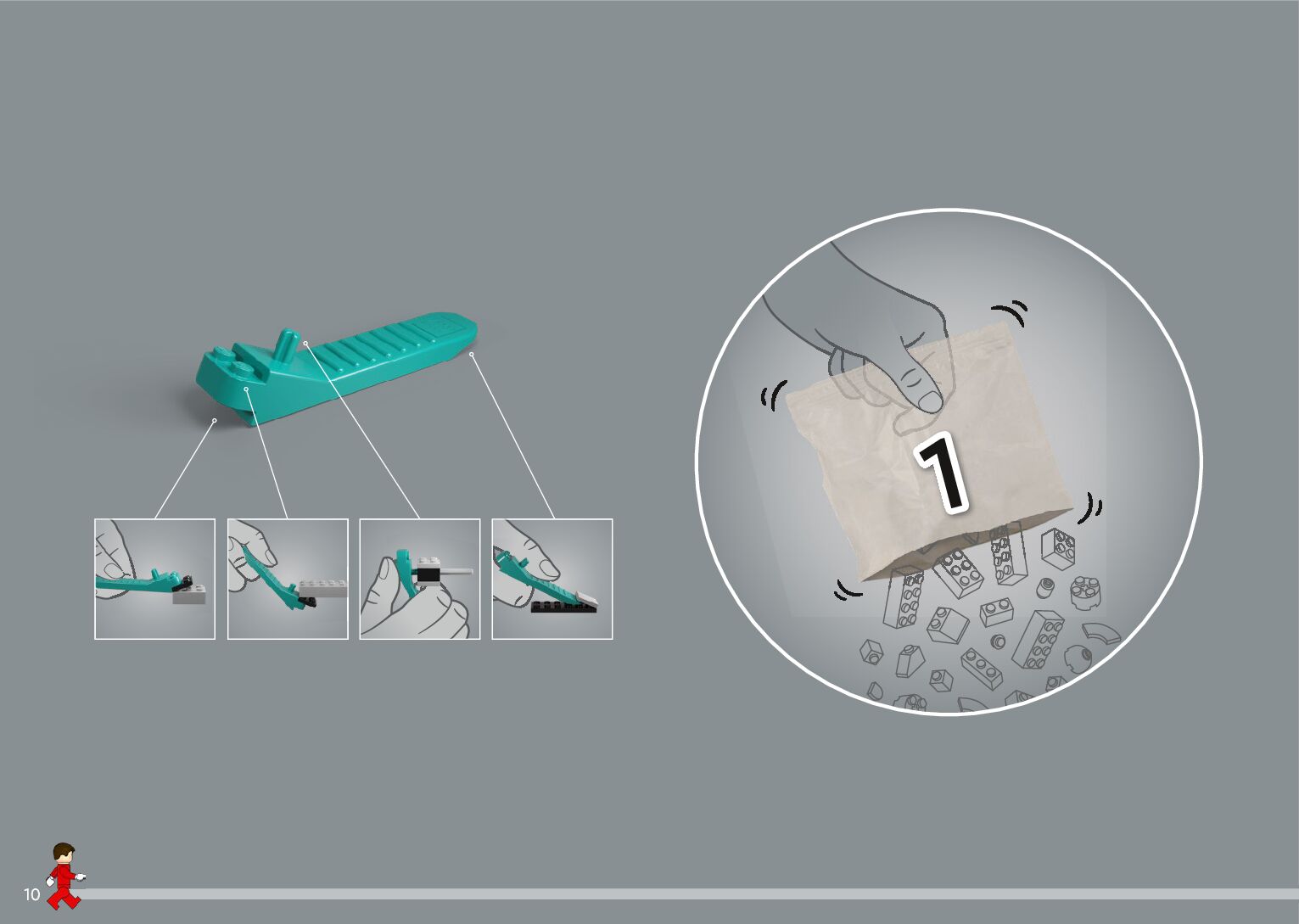 1

10