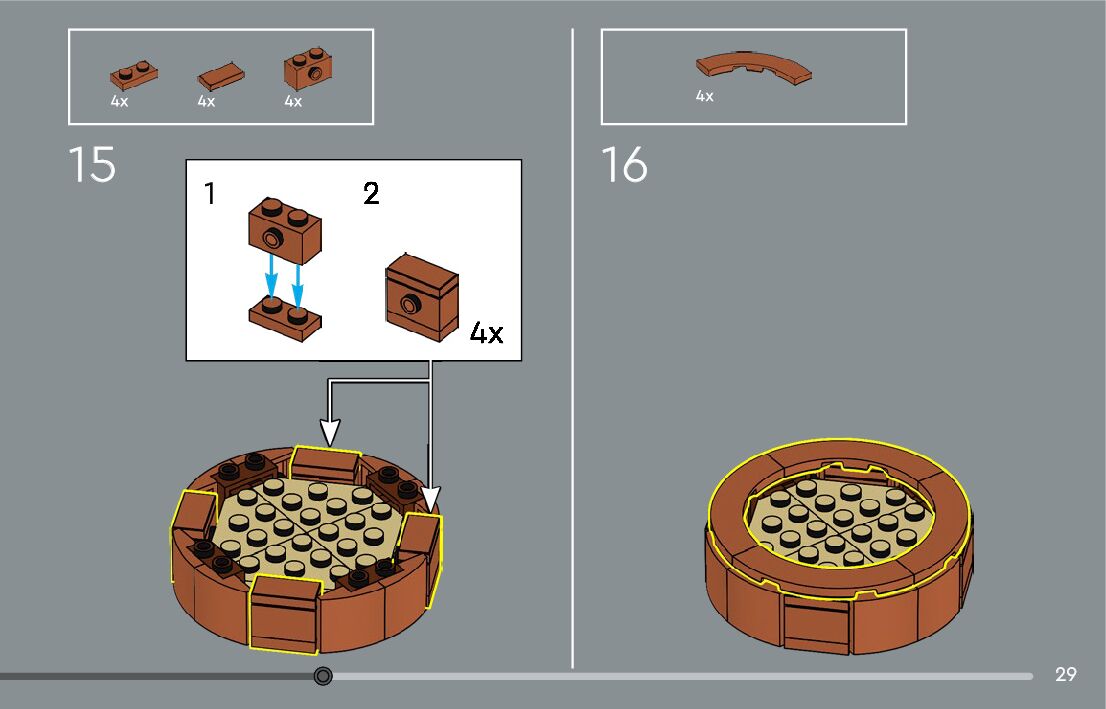 4x 4x 4x

15

1

2

4x

4x

16

29