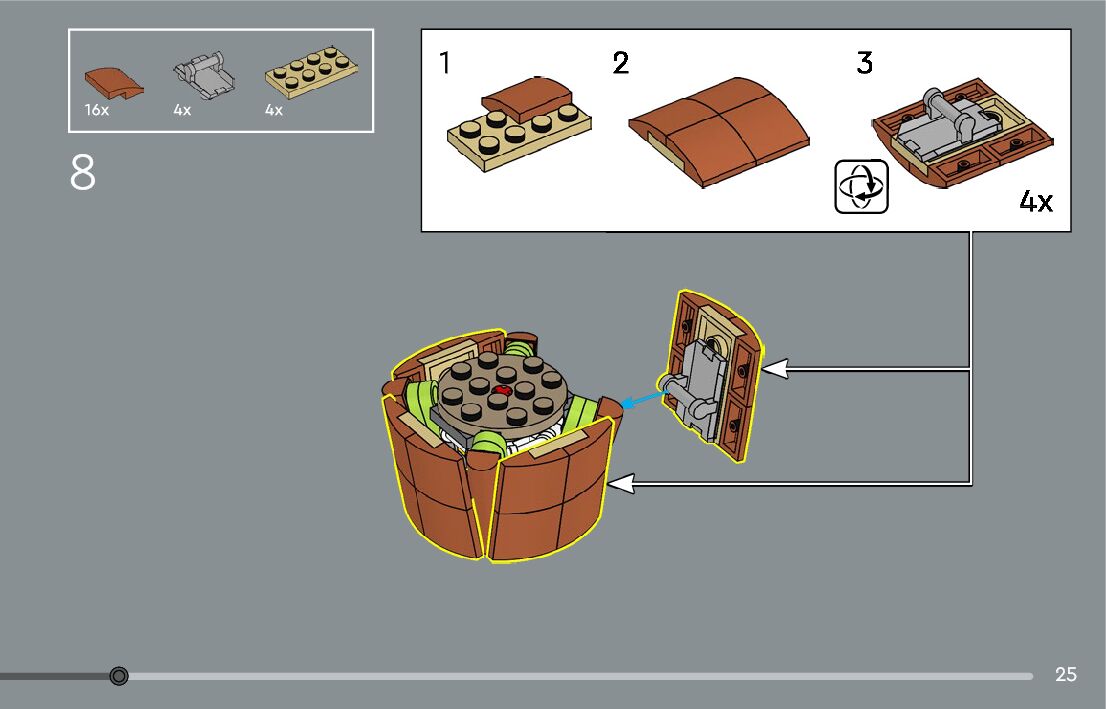 16x
4x
4x

8

1
2
3

4x

25