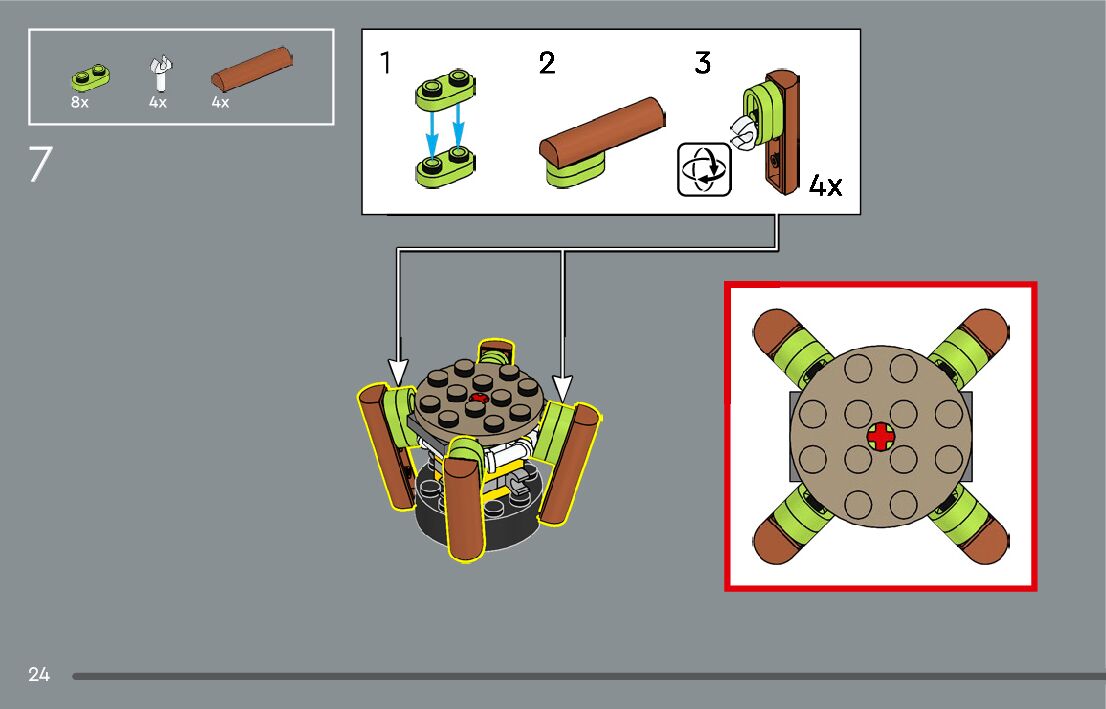 8x 4x 4x

7

1 2 3

4x

24