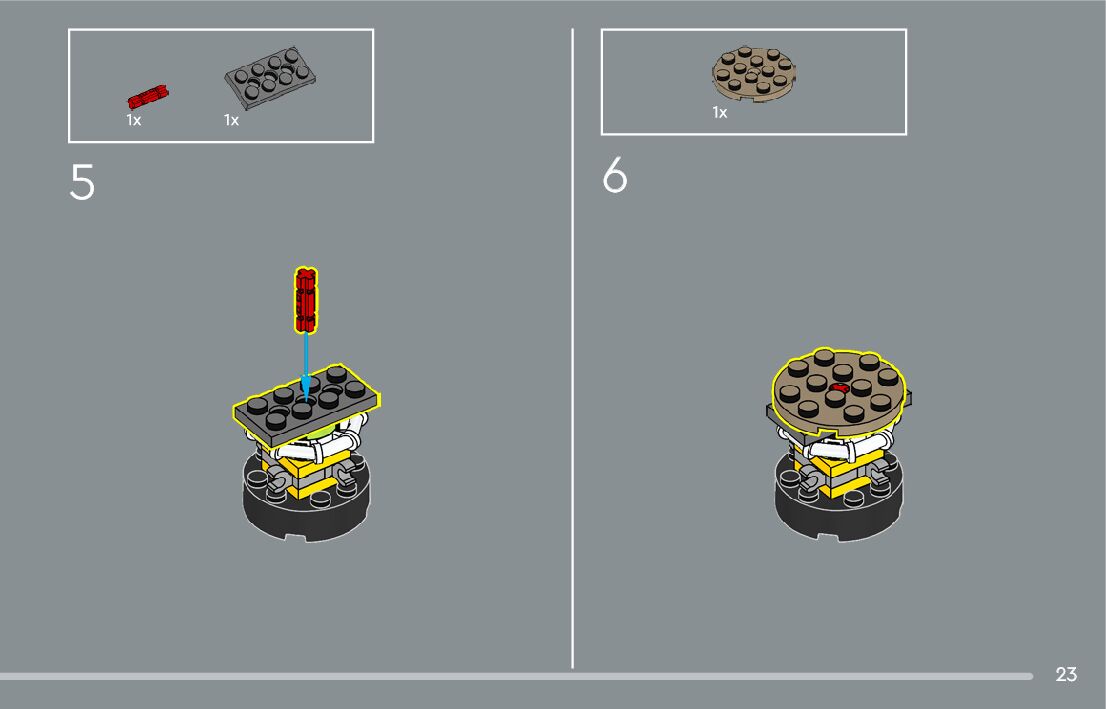 1x 1x

5

1x

6

23