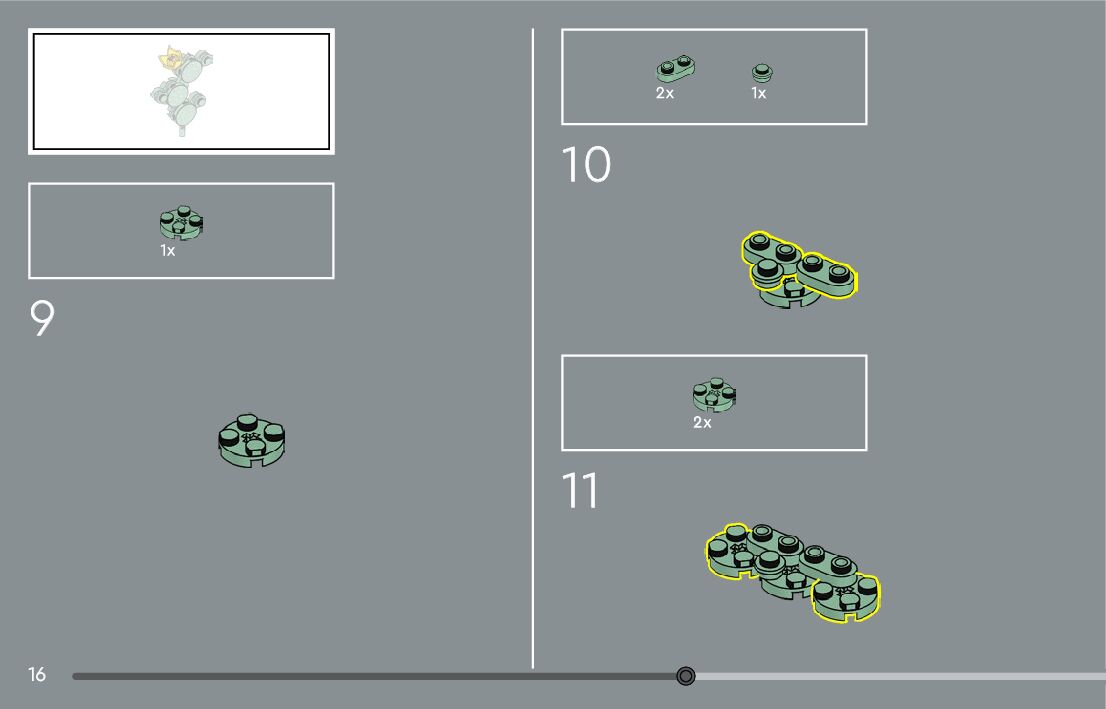 1x

9

2x 1x

10

2x

11

16