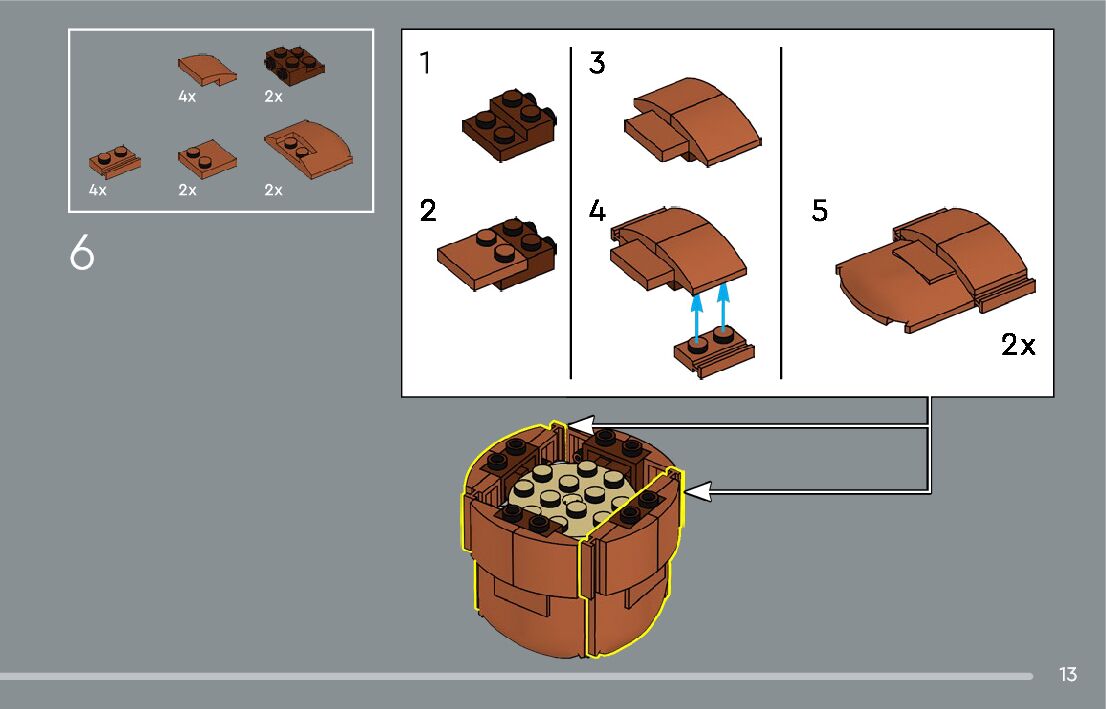 4x
2x
4x
2x
2x

6

1
2
3
4
5
2x

13