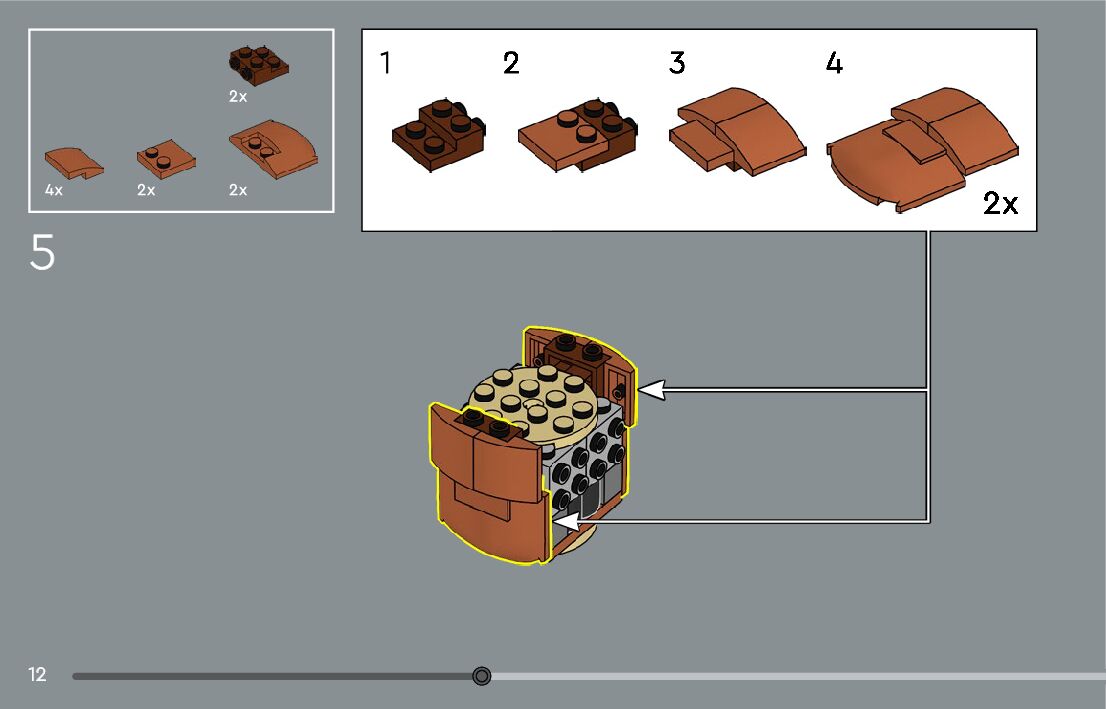 2x

4x 2x 2x

5

1 2 3 4

2x

12