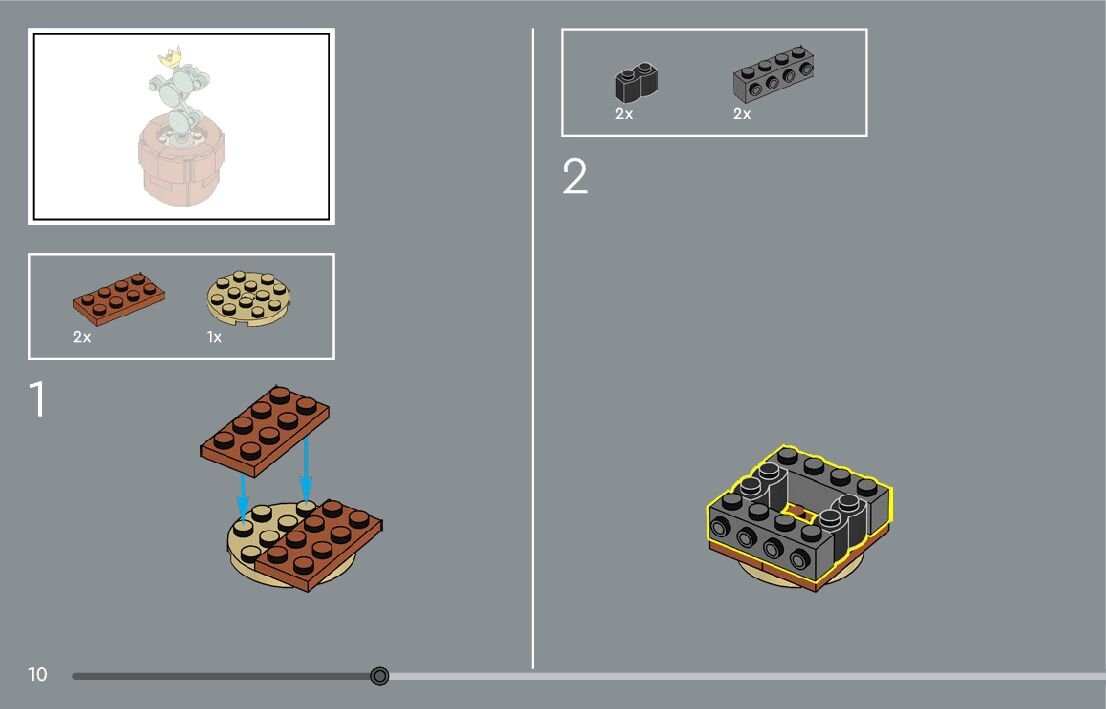 2x

1x

1

2x

2x

2

10