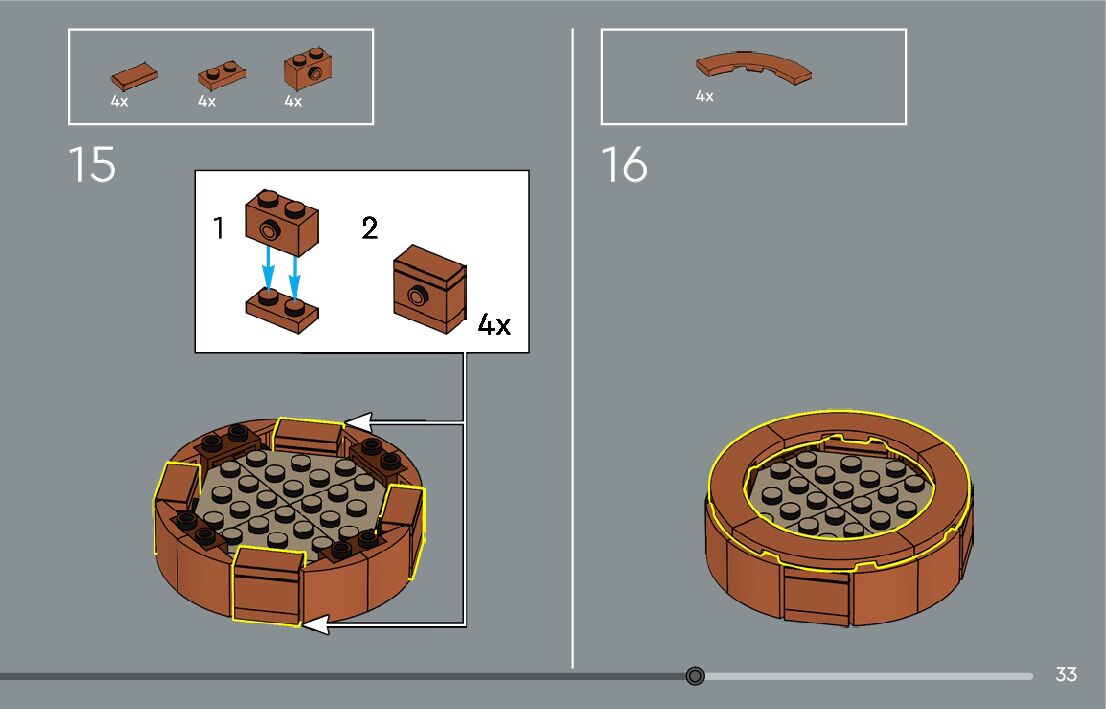 4x 4x 4x

15

1

2

4x

4x

16

33