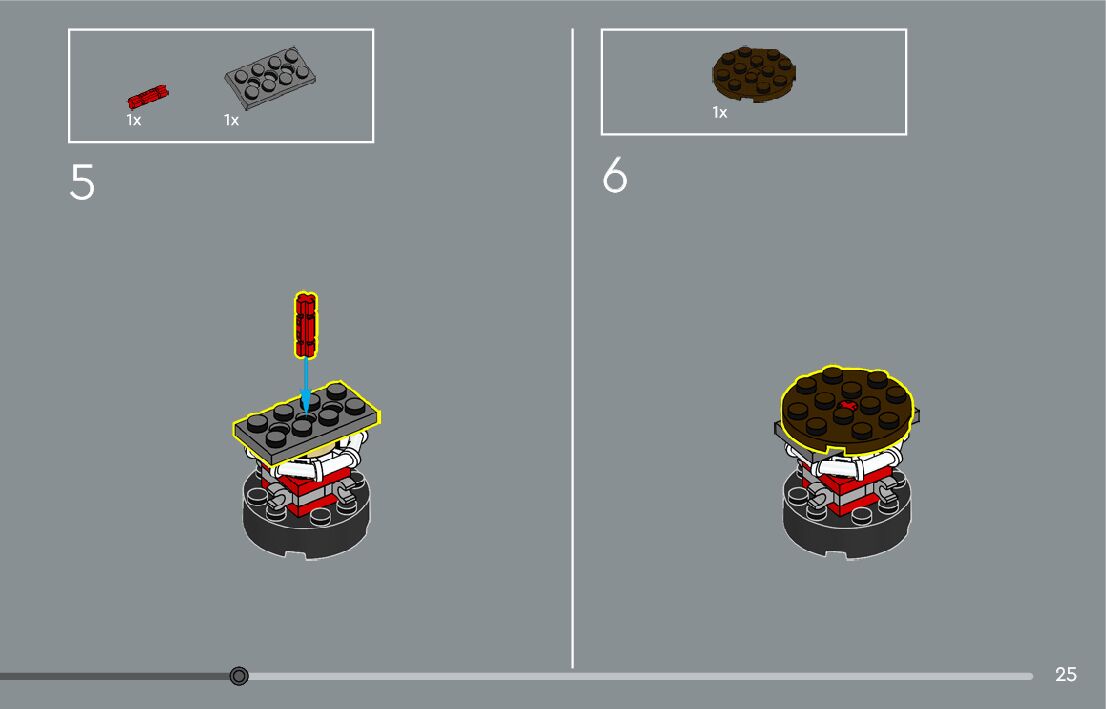 1x 1x

5

1x

6

25