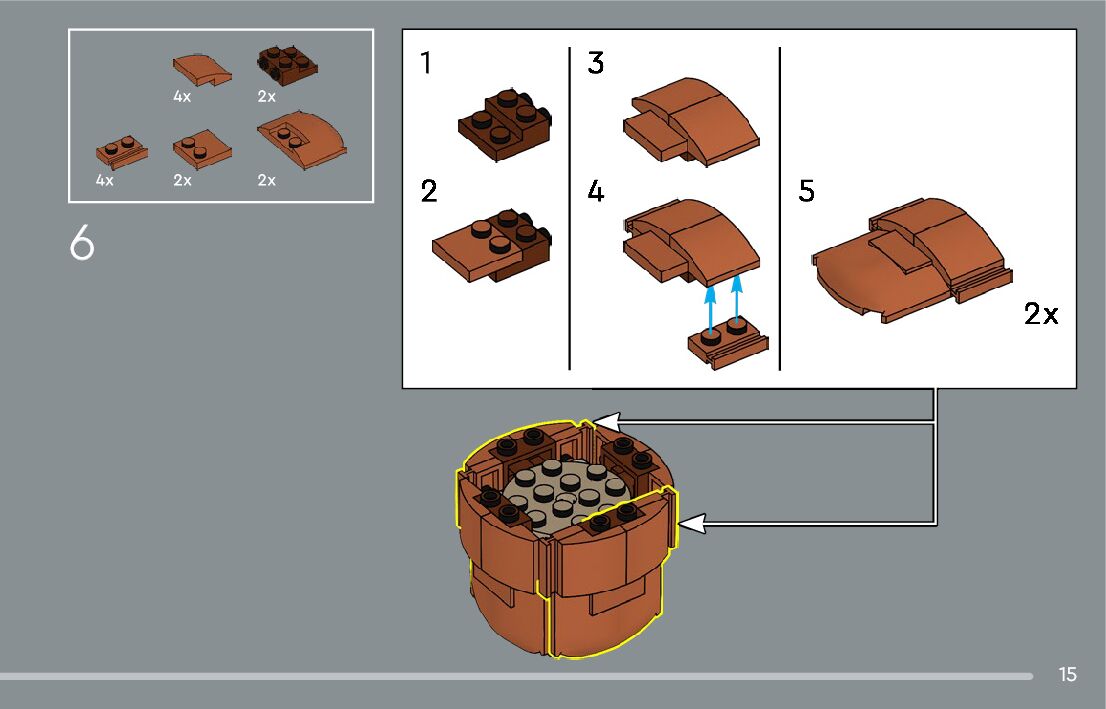 4x 2x
4x 2x 2x

6

1
2
3
4
5
2x

15