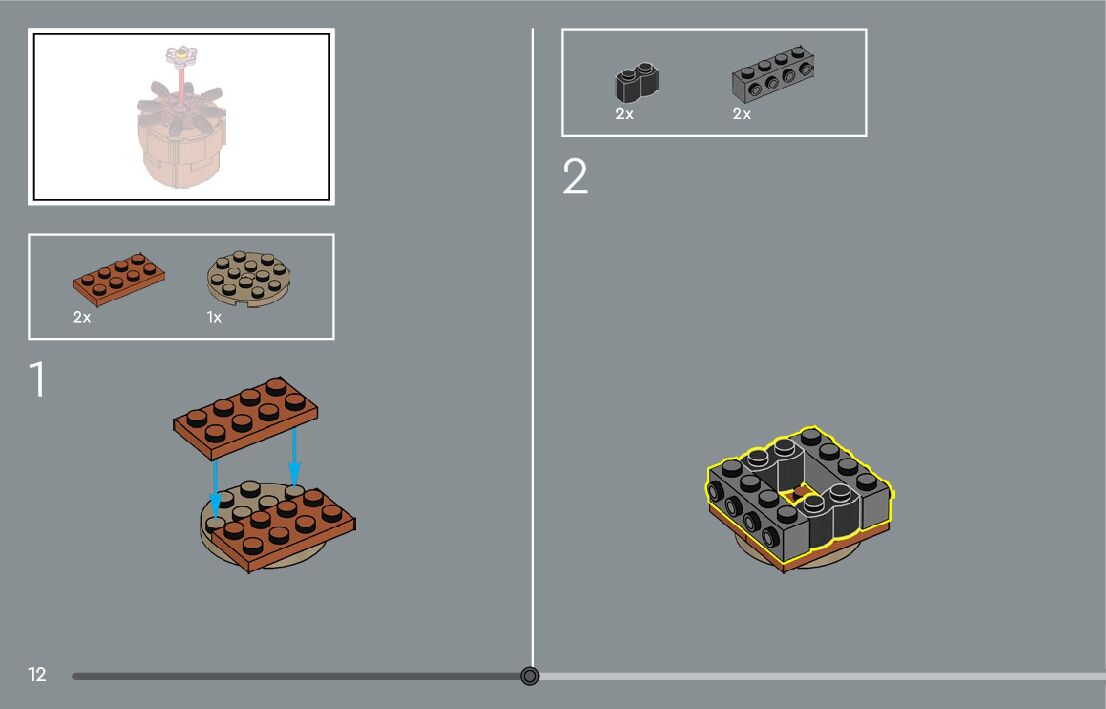 2x

1x

1

2x

2x

2

12