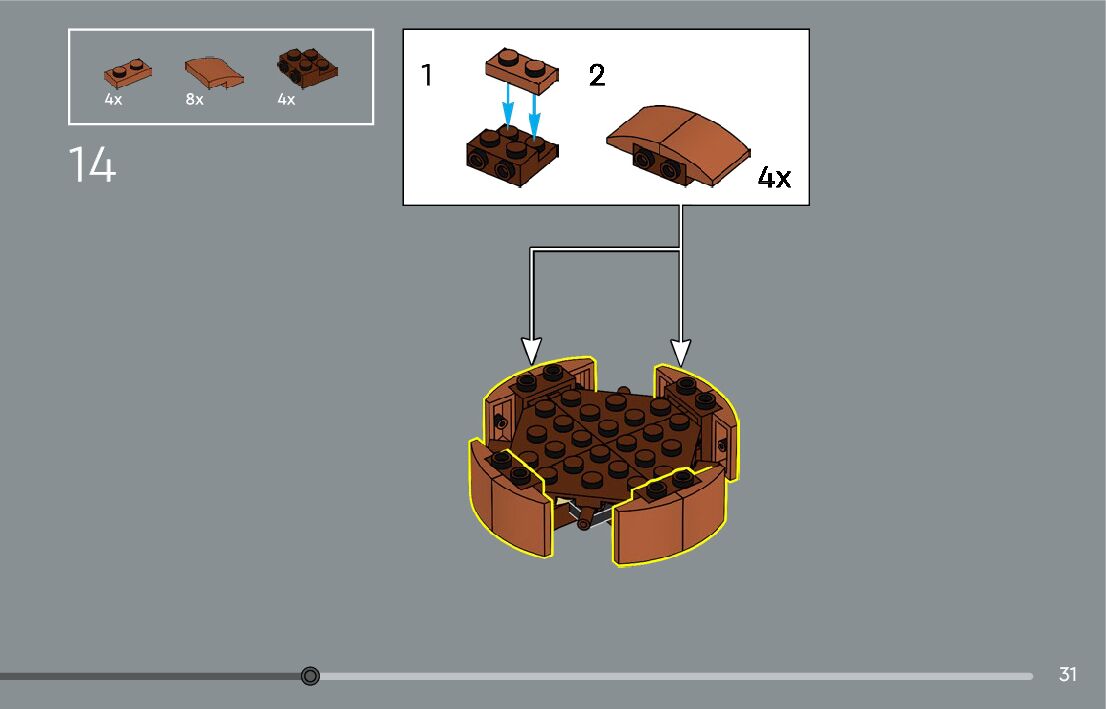 4x 8x 4x

14

1 2

4x

31