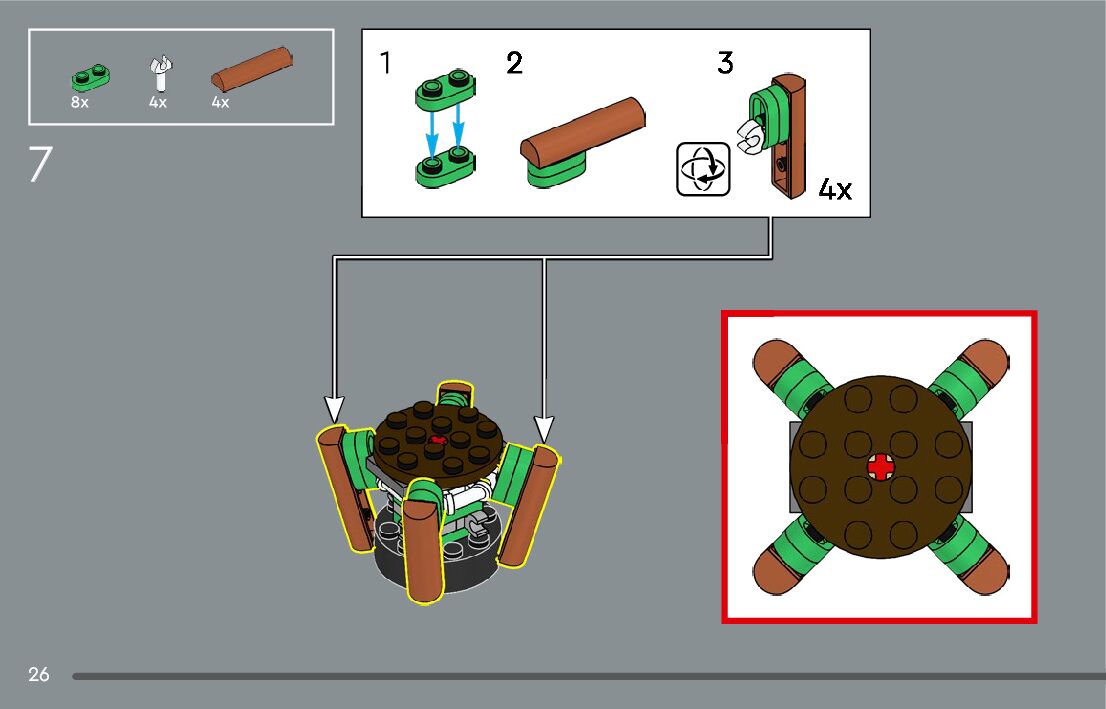 8x 4x 4x

7

1 2 3

4x

26