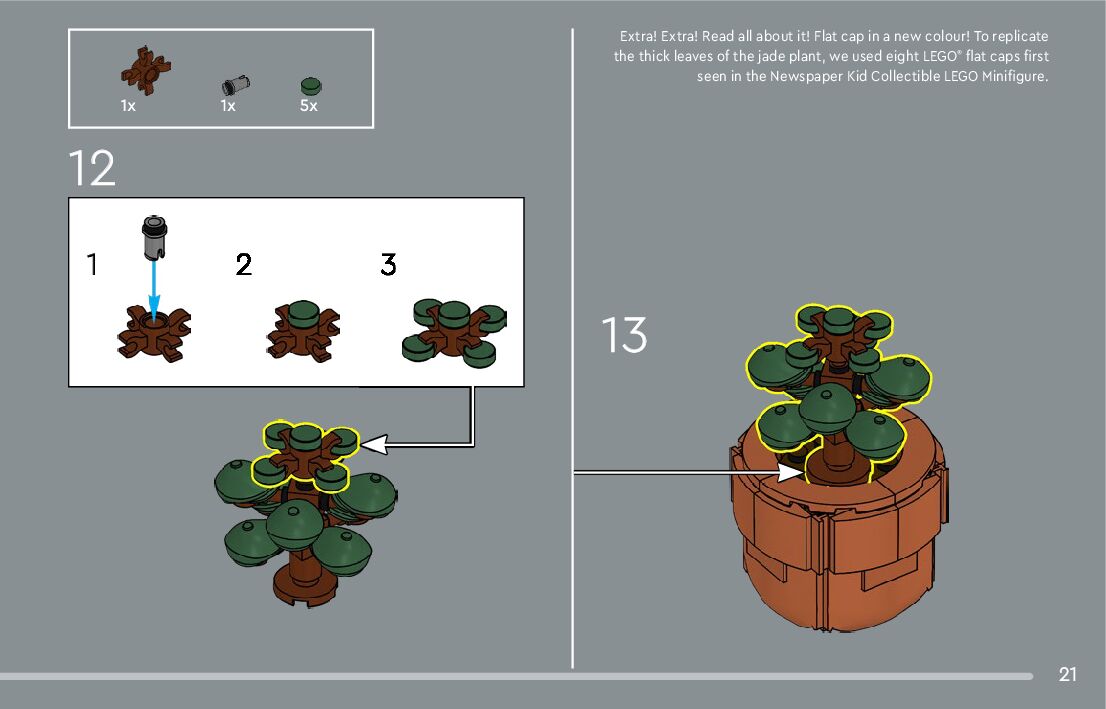 1x 1x 5x

12

1 2 3

Extra! Extra! Read all about it! Flat cap in a new colour! To replicate the thick leaves of the jade plant, we used eight LEGO® flat caps first seen in the Newspaper Kid Collectible LEGO Minifigure.

13

21