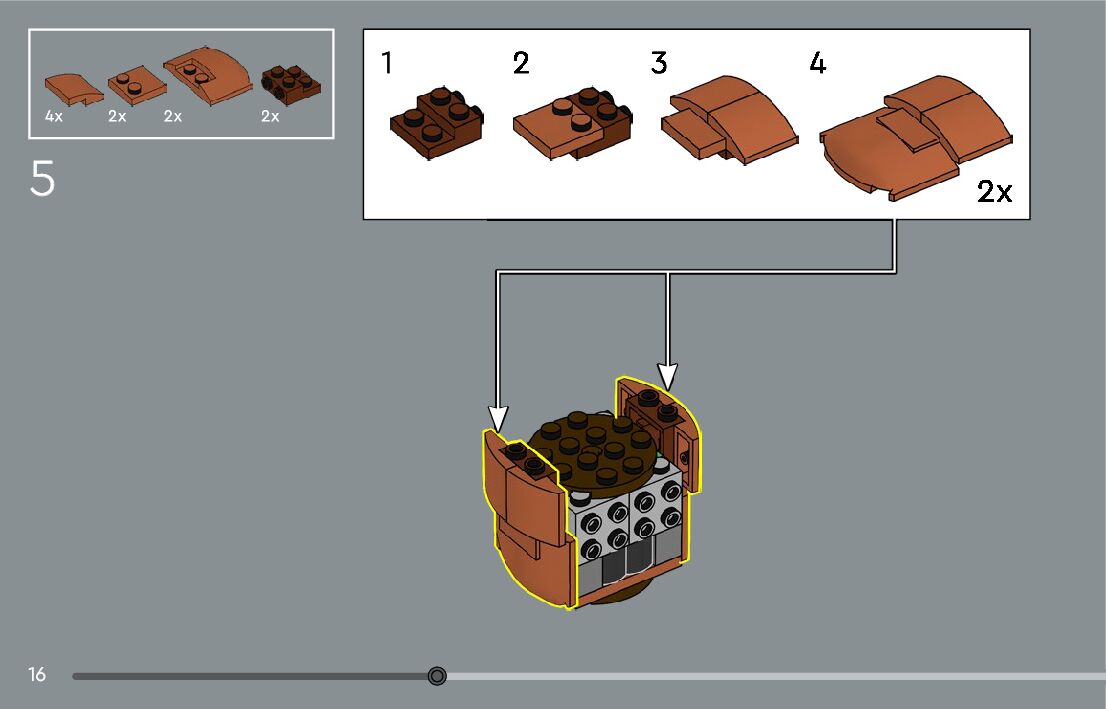 4x 2x 2x 2x

5

1 2 3 4

2x

16