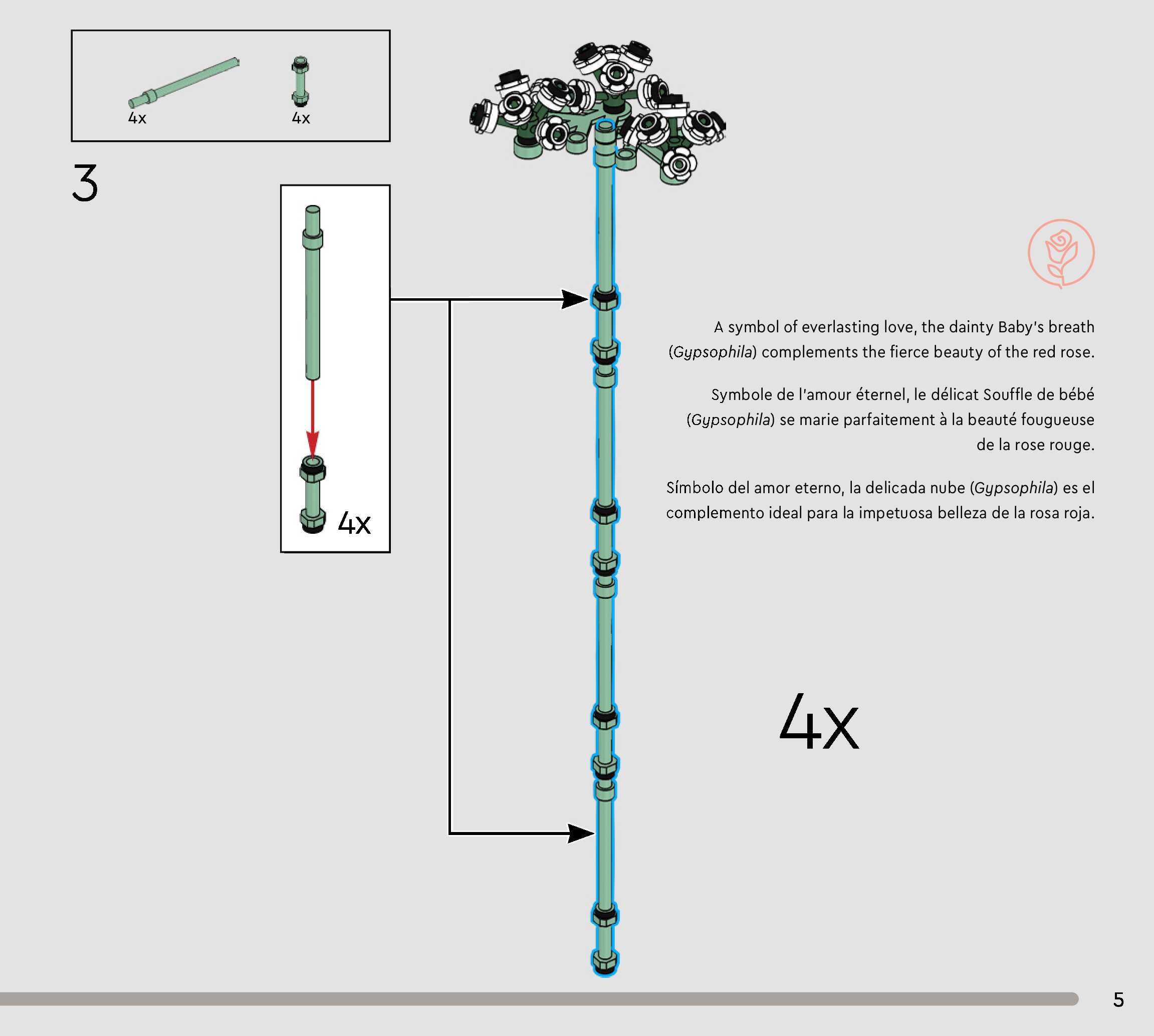 4x
4x

3

4x

A symbol of everlasting love, the dainty Baby's breath (Gypsophila) complements the fierce beauty of the red rose.

Symbole de l'amour éternel, le délicat Souffle de bébé (Gypsophila) se marie parfaitement à la beauté fougueuse de la rose rouge.

Símbolo del amor eterno, la delicada nube (Gypsophila) es el complemento ideal para la impetuosa belleza de la rosa roja.

4x

5