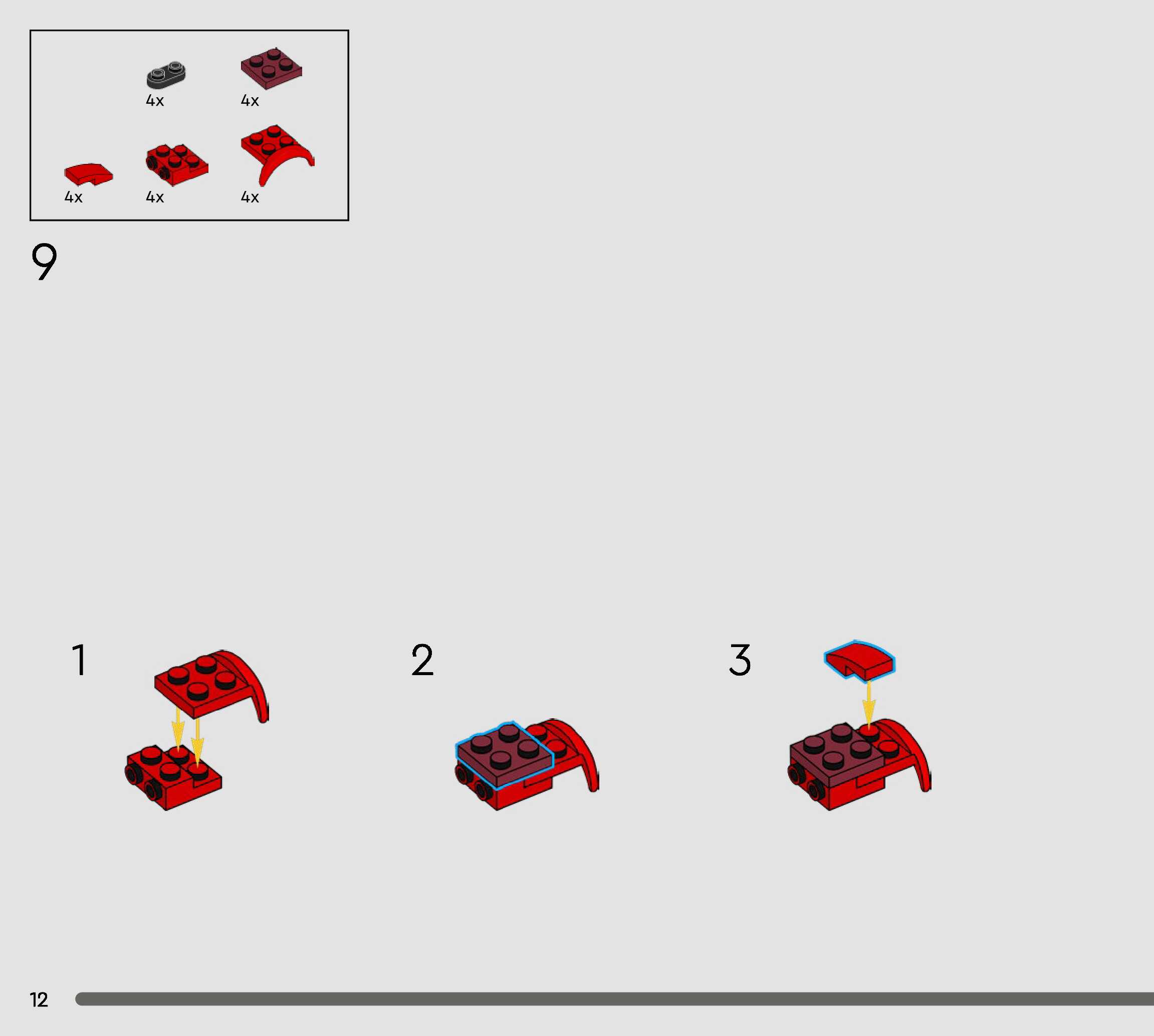 4x 4x
4x 4x 4x

9

1

2

3

12