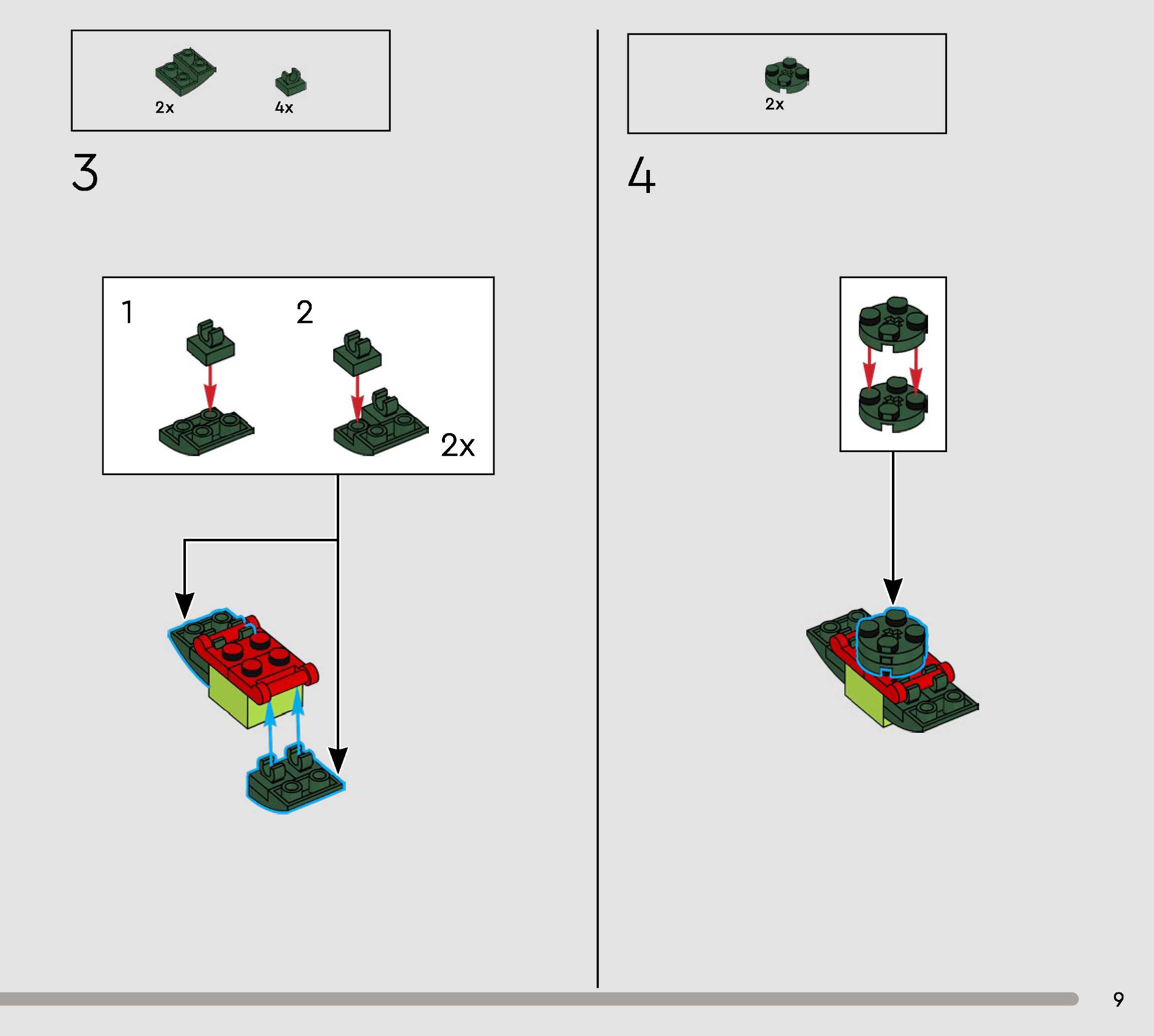 2x 4x

3

1 2

2x

2x

4

9